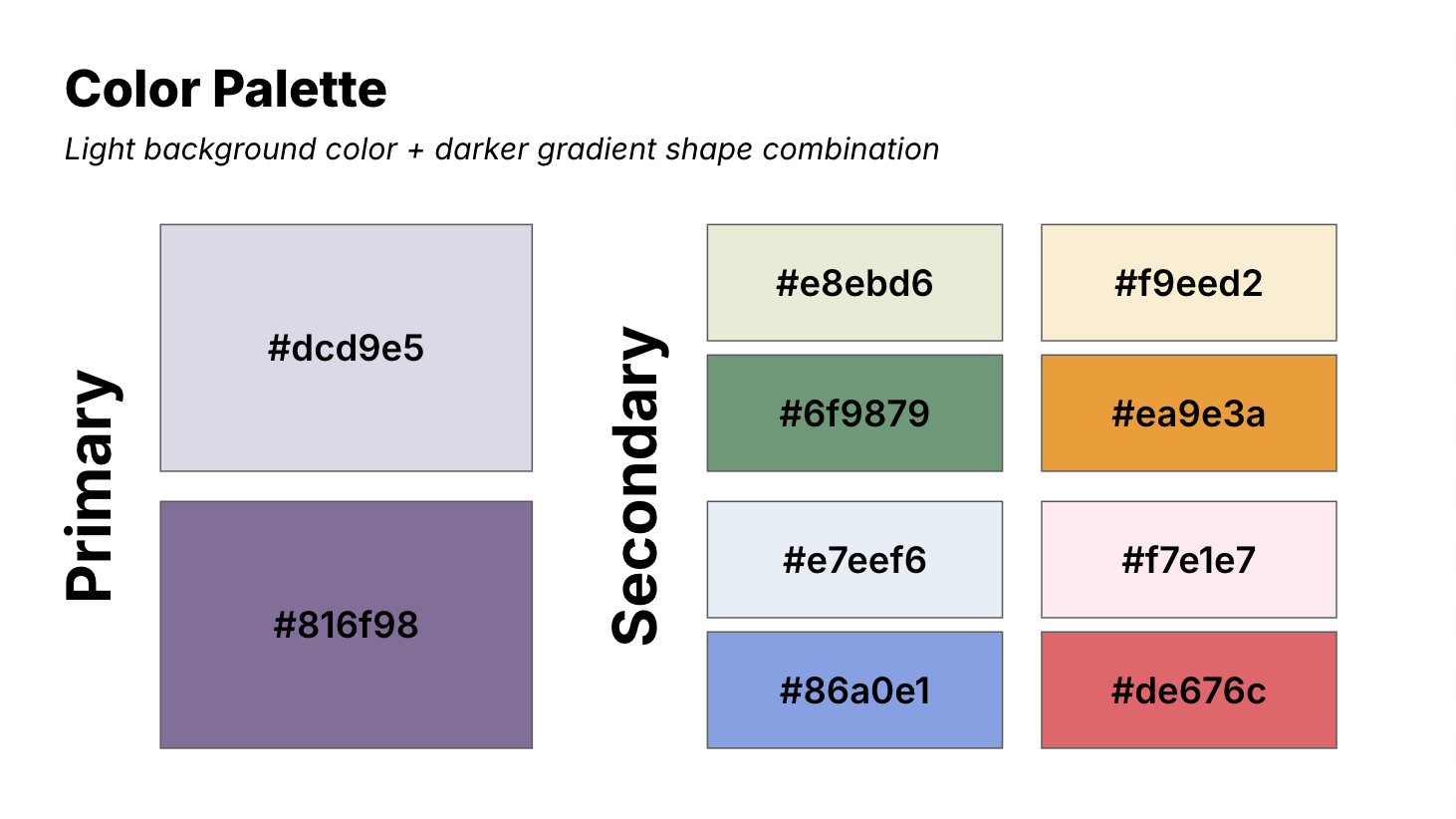 Color Palette

Light background color + darker gradient shape combination

Primary

#dcd9e5

#816f98

Secondary

#e8ebd6

#6f9879

#e7eef6

#86a0e1

#f9eed2

#ea9e3a

#f7e1e7

#de676c