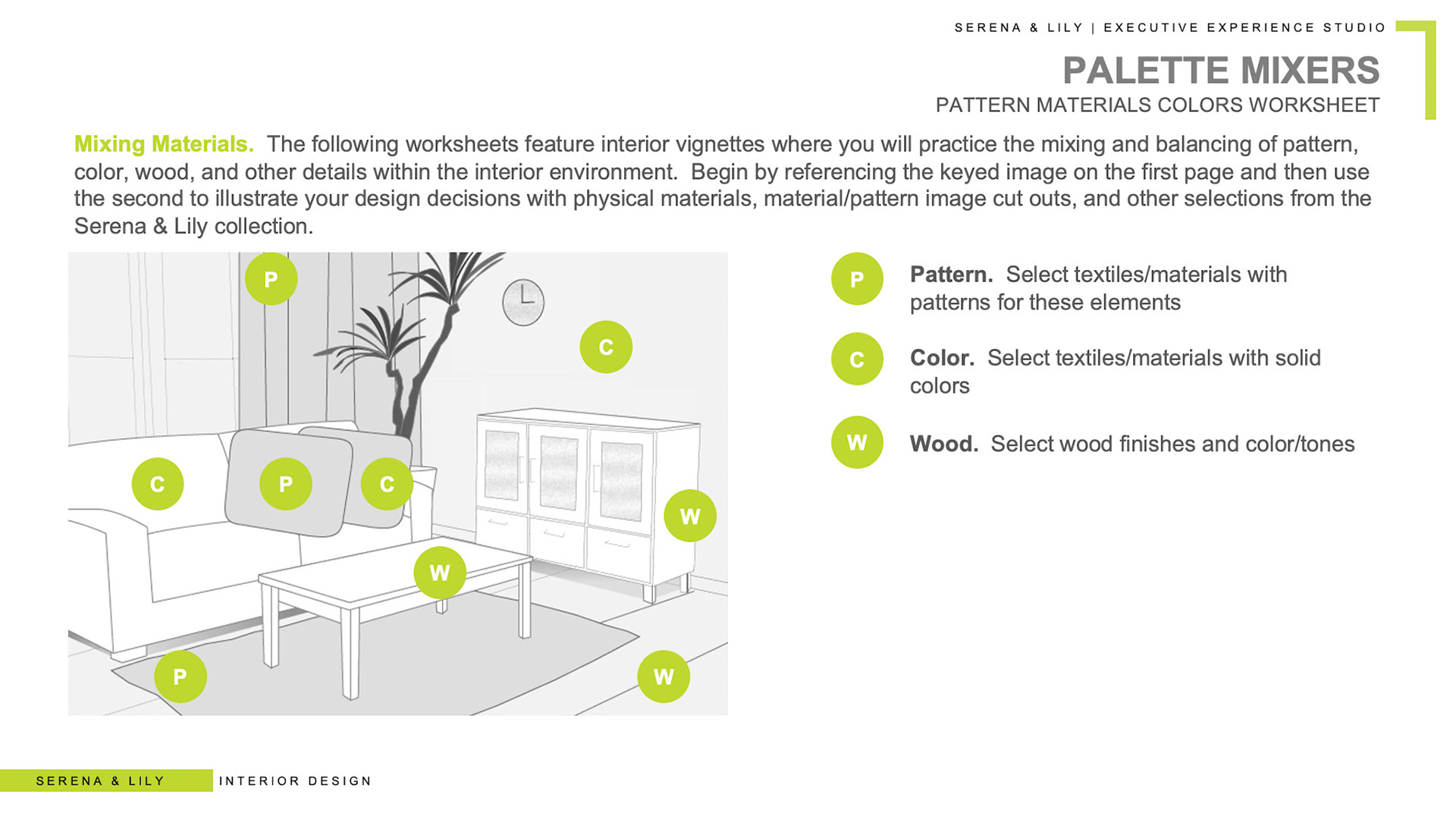 SERENA & LILY | EXECUTIVE EXPERIENCE STUDIO

PALETTE MIXERS

PATTERN MATERIALS COLORS WORKSHEET

Mixing Materials. The following worksheets feature interior vignettes where you will practice the mixing and balancing of pattern, color, wood, and other details within the interior environment. Begin by referencing the keyed image on the first page and then use the second to illustrate your design decisions with physical materials, material/pattern image cut outs, and other selections from the Serena & Lily collection.

P

C

C

P

C

W

W

P

W

P Pattern. Select textiles/materials with patterns for these elements

C Color. Select textiles/materials with solid colors

W Wood. Select wood finishes and color/tones

SERENA & LILY INTERIOR DESIGN