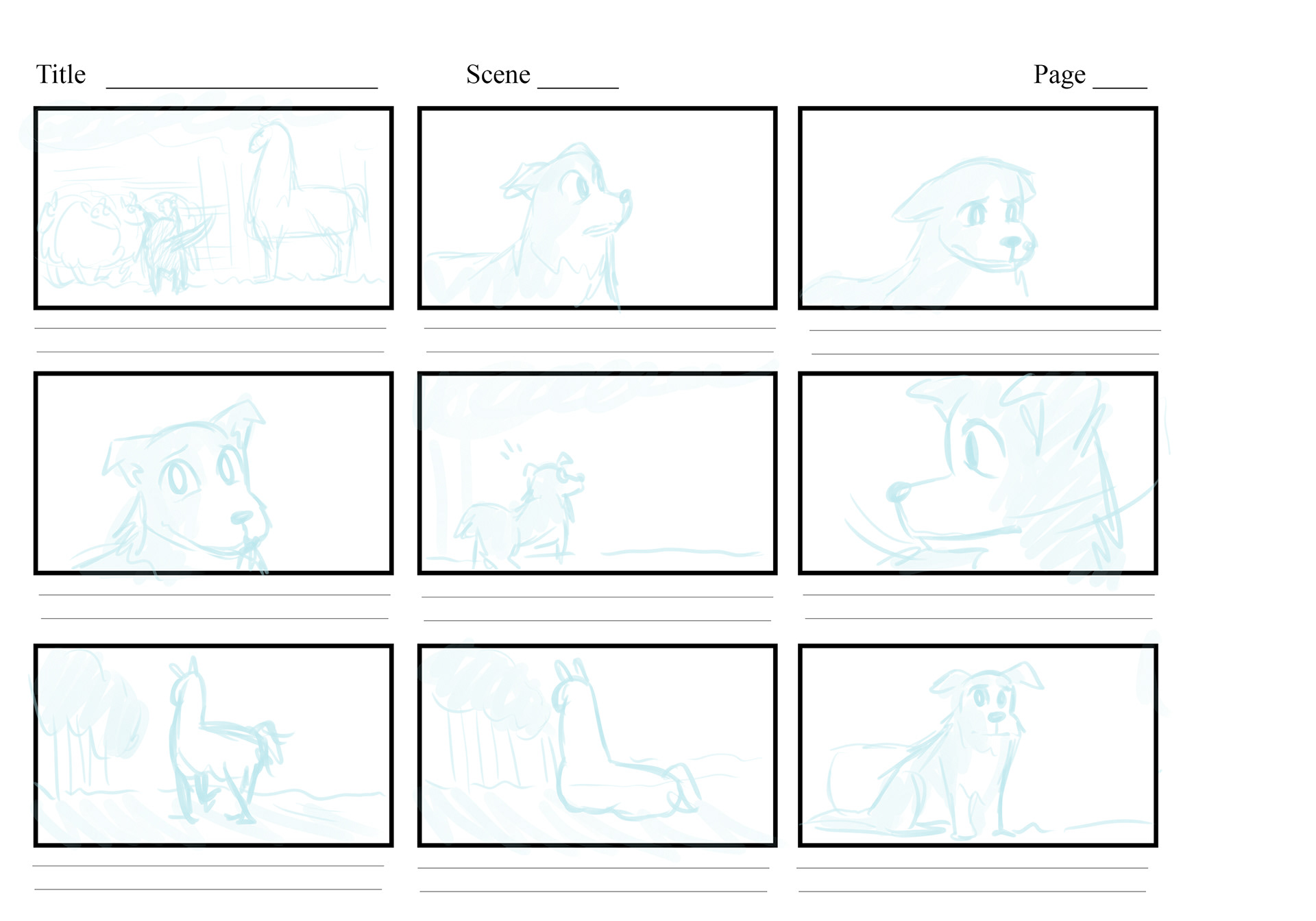 Title ____________________ Scene ______ Page ____