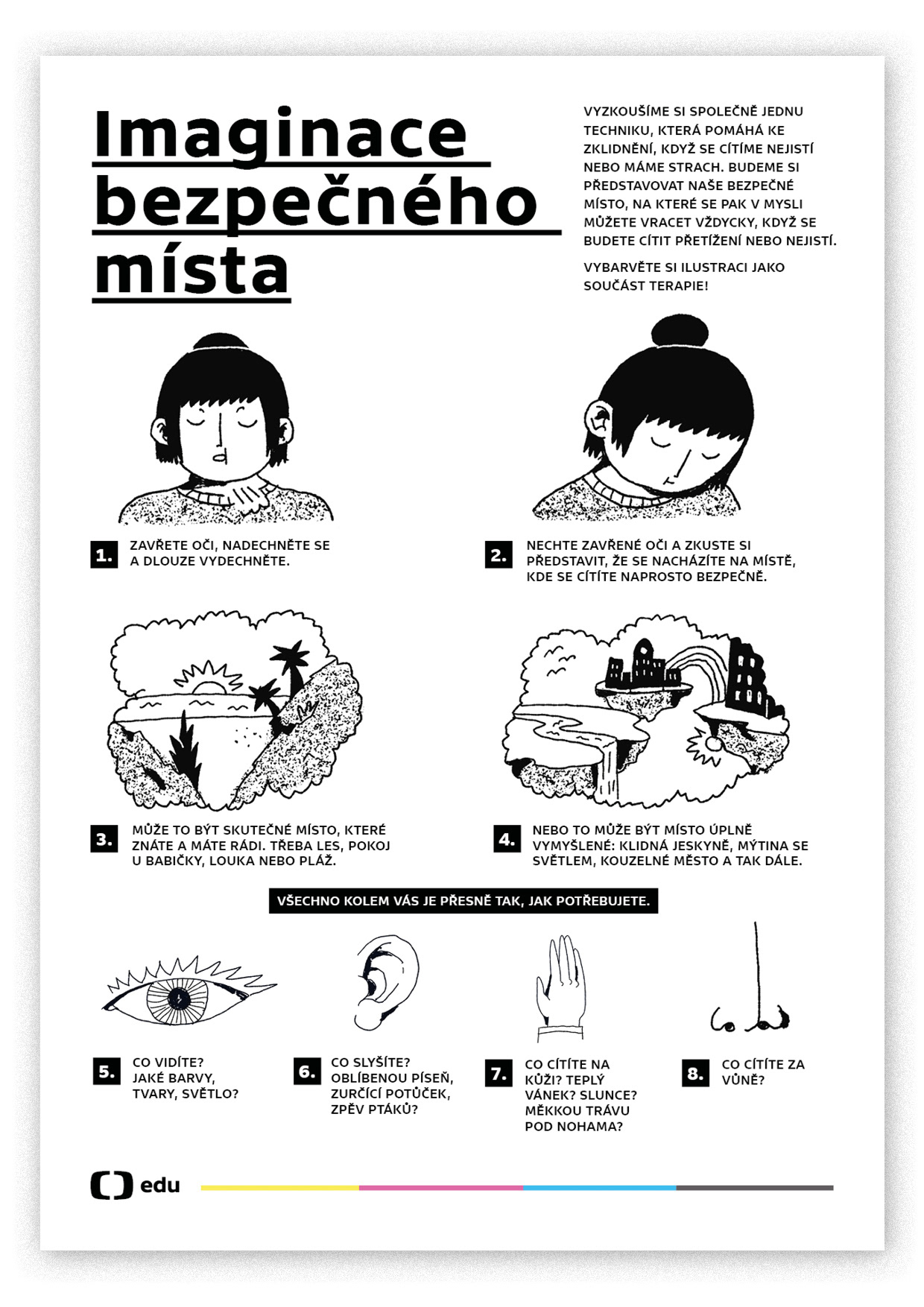 Imaginace bezpečného místa

VYZKOUŠÍME SI SPOLEČNĚ JEDNU TECHNIKU, KTERÁ POMÁHÁ KE ZKLIDNĚNÍ, KDYŽ SE CÍTÍME NEJISTÍ NEBO MÁME STRACH. BUDEME SI PŘEDSTAVOVAT NAŠE BEZPEČNÉ MÍSTO, NA KTERÉ SE PAK V MYSLI MŮŽETE VRACET VŽDYCKY, KDYŽ SE BUDETE CÍTIT PŘETÍŽENÍ NEBO NEJISTÍ.

VYBARVĚTE SI ILUSTRACI JAKO SOUČÁST TERAPIE!

1. ZAVŘETE OČI, NADECHNĚTE SE A DLOUZE VYDECHNĚTE.

2. NECHTE ZAVŘENÉ OČI A ZKUSTE SI PŘEDSTAVIT, ŽE SE NACHÁZÍTE NA MÍSTĚ, KDE SE CÍTÍTE NAPROSTO BEZPEČNĚ.

3. MŮŽE TO BÝT SKUTEČNÉ MÍSTO, KTERÉ ZNÁTE A MÁTE RÁDI. TŘEBA LES, POKOJ U BABIČKY, LOUKA NEBO PLÁŽ.

4. NEBO TO MŮŽE BÝT MÍSTO ÚPLNĚ VYMYŠLENÉ: KLIDNÁ JESKYNĚ, MÝTINA SE SVĚTLEM, KOUZELNÉ MĚSTO A TAK DÁLE.

VŠECHNO KOLEM VÁS JE PŘESNĚ TAK, JAK POTŘEBUJETE.

5. CO VIDÍTE? JAKÉ BARVY, TVARY, SVĚTLO?

6. CO SLYŠÍTE? OBLÍBENOU PÍSEŇ, ZURČÍCÍ POTŮČEK, ZPĚV PTÁKŮ?

7. CO CÍTÍTE NA KŮŽI? TEPLÝ VÁNEK? SLUNCE? MĚKKOU TRÁVU POD NOHAMA?

8. CO CÍTÍTE ZA VŮNĚ?

edu