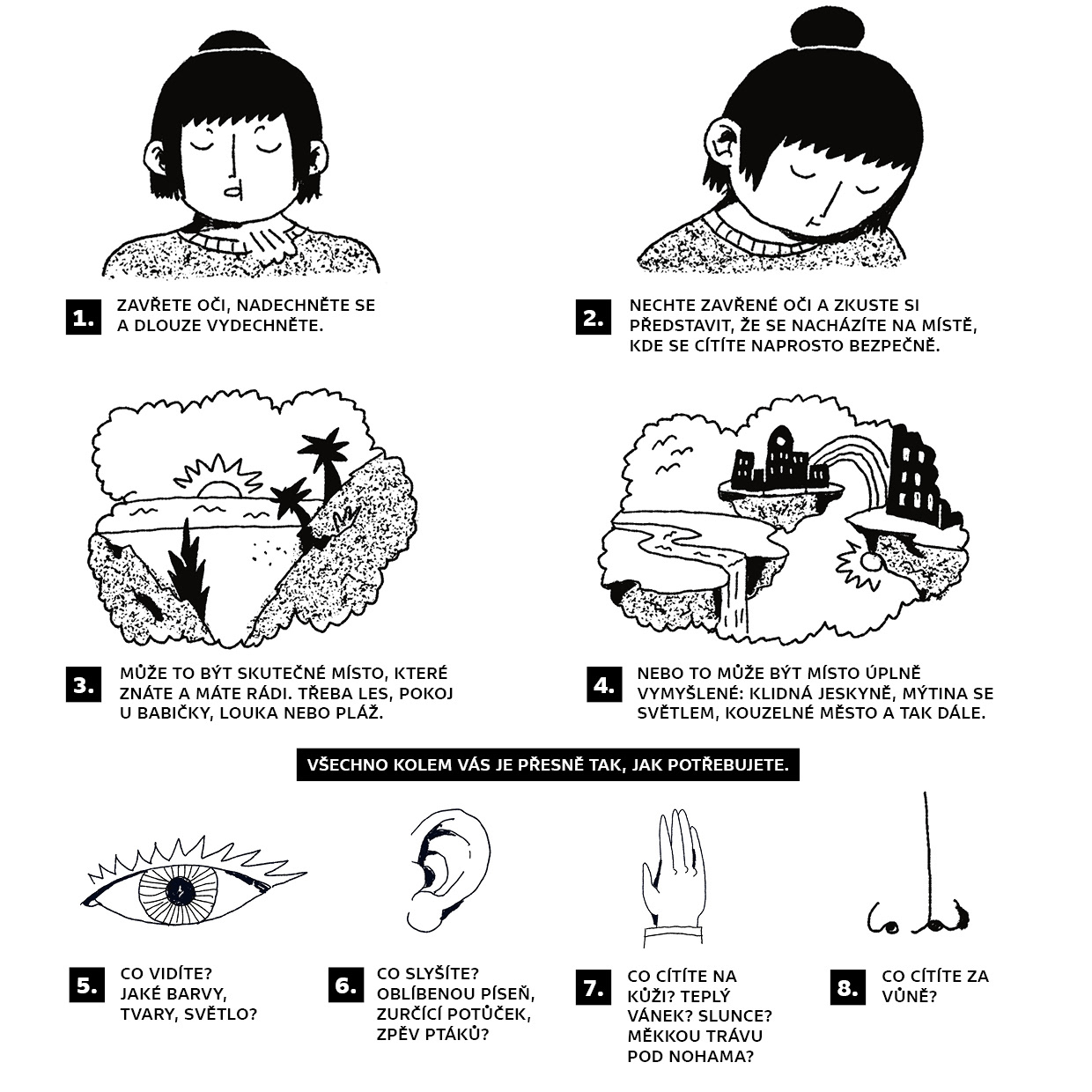 1. ZAVŘETE OČI, NADECHNĚTE SE A DLOUZE VYDECHNĚTE.

2. NECHTE ZAVŘENÉ OČI A ZKUSTE SI PŘEDSTAVIT, ŽE SE NACHÁZÍTE NA MÍSTĚ, KDE SE CÍTÍTE NAPROSTO BEZPEČNĚ.

3. MŮŽE TO BÝT SKUTEČNÉ MÍSTO, KTERÉ ZNÁTE A MÁTE RÁDI. TŘEBA LES, POKOJ U BABIČKY, LOUKA NEBO PLÁŽ.

4. NEBO TO MŮŽE BÝT MÍSTO ÚPLNĚ VYMYŠLENÉ: KLIDNÁ JESKYNĚ, MÝTINA SE SVĚTLEM, KOUZELNÉ MĚSTO A TAK DÁLE.

VŠECHNO KOLEM VÁS JE PŘESNĚ TAK, JAK POTŘEBUJETE.

5. CO VIDÍTE? JAKÉ BARVY, TVARY, SVĚTLO?

6. CO SLYŠÍTE? OBLÍBENOU PÍSEŇ, ZURČÍCÍ POTŮČEK, ZPĚV PTÁKŮ?

7. CO CÍTÍTE NA KŮŽI? TEPLÝ VÁNEK? SLUNCE? MĚKKOU TRÁVU POD NOHAMA?

8. CO CÍTÍTE ZA VŮNĚ?