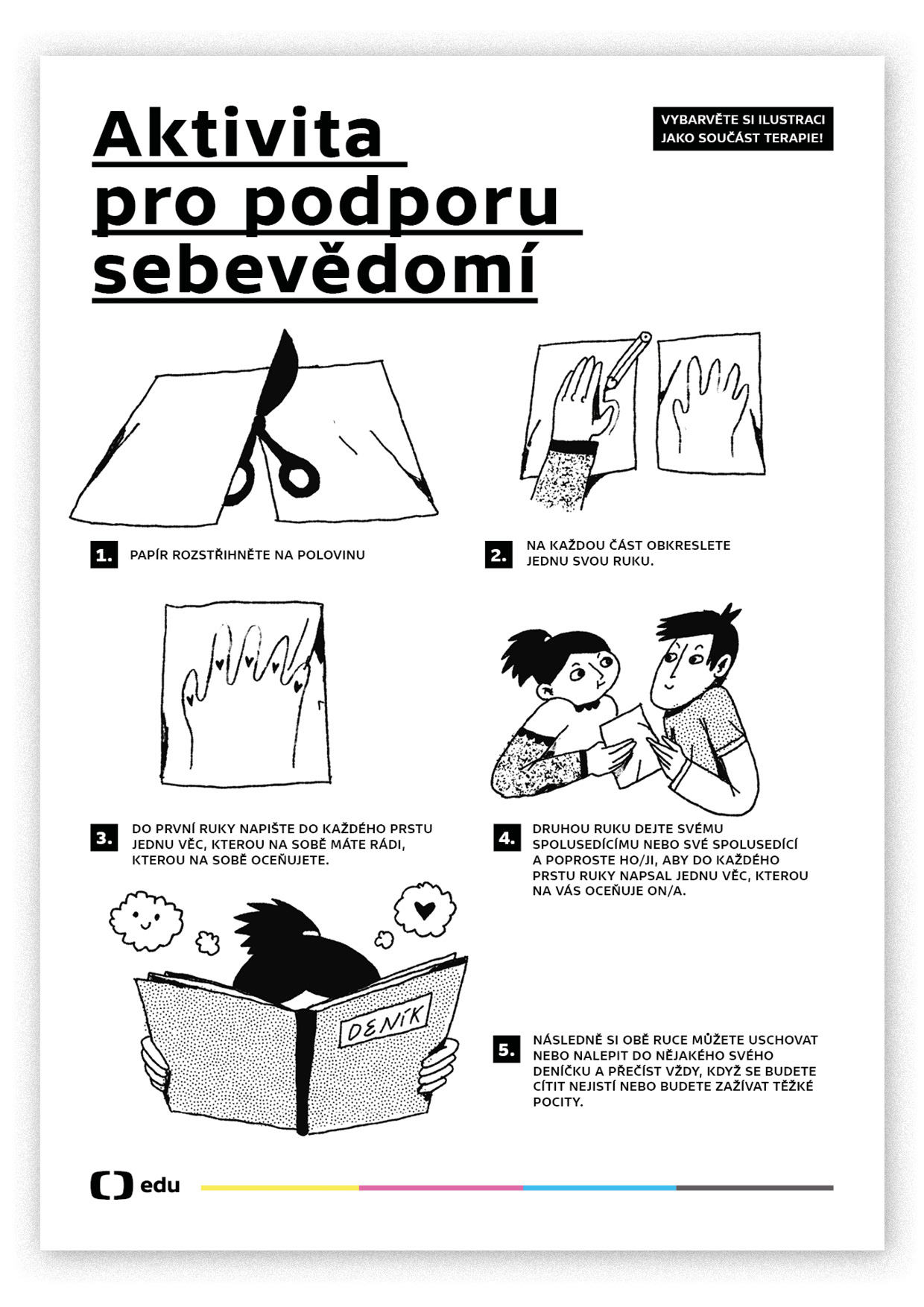 Aktivita pro podporu sebevědomí

VYBARVĚTE SI ILUSTRACI JAKO SOUČÁST TERAPIE!

1. PAPÍR ROZSTŘIHNĚTE NA POLOVINU

2. NA KAŽDOU ČÁST OBKRESLETE JEDNU SVOU RUKU.

3. DO PRVNÍ RUKY NAPIŠTE DO KAŽDÉHO PRSTU JEDNU VĚC, KTEROU NA SOBĚ MÁTE RÁDI, KTEROU NA SOBĚ OCEŇUJETE.

4. DRUHOU RUKU DEJTE SVÉMU SPOLUSEDÍCÍMU NEBO SVÉ SPOLUSEDÍCÍ A POPROSTE HO/JI, ABY DO KAŽDÉHO PRSTU RUKY NAPSAL JEDNU VĚC, KTEROU NA VÁS OCEŇUJE ON/A.

DENÍK

5. NÁSLEDNĚ SI OBĚ RUCE MŮŽETE USCHOVAT NEBO NALEPIT DO NĚJAKÉHO SVÉHO DENÍČKU A PŘEČÍST VŽDY, KDYŽ SE BUDETE CÍTIT NEJISTÍ NEBO BUDETE ZAŽÍVAT TĚŽKÉ POCITY.

edu