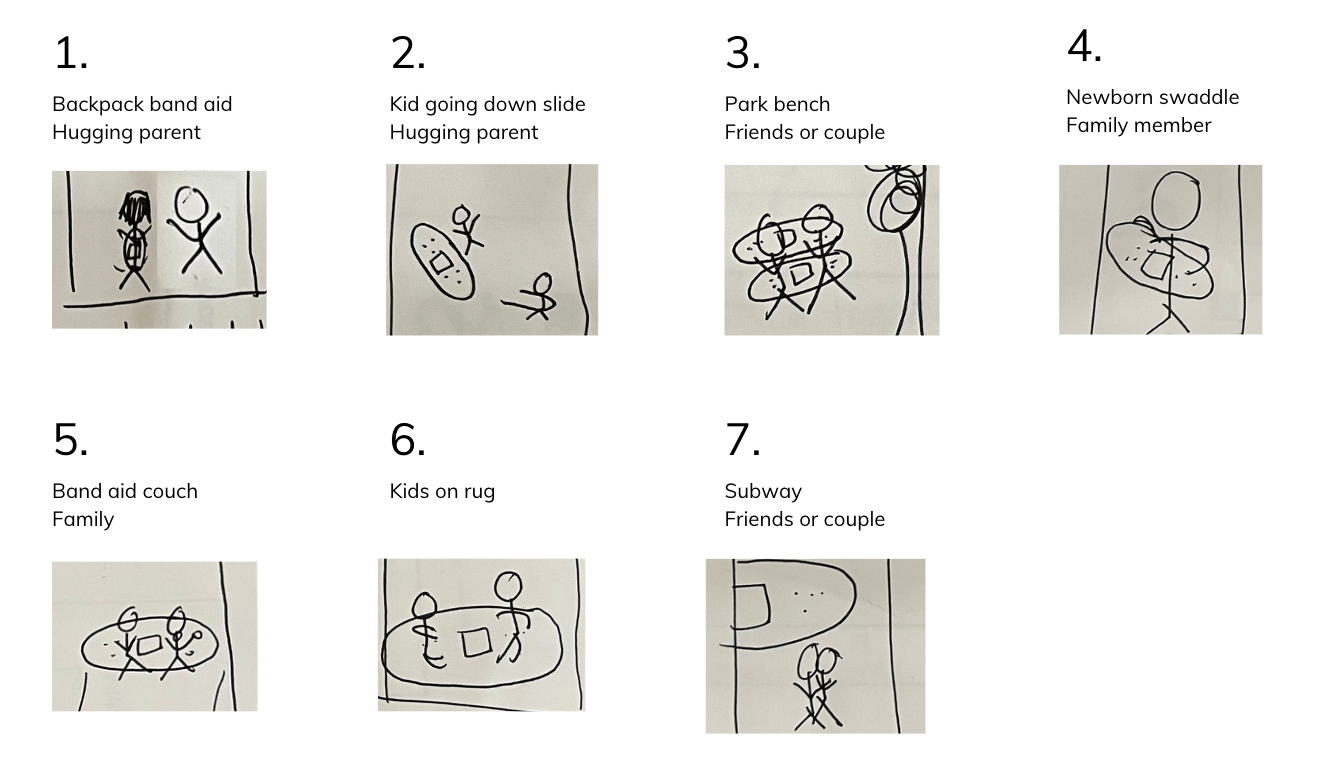 1.

Backpack band aid
Hugging parent

2.

Kid going down slide
Hugging parent

3.

Park bench
Friends or couple

4.

Newborn swaddle
Family member

5.

Band aid couch
Family

6.

Kids on rug

7.

Subway
Friends or couple