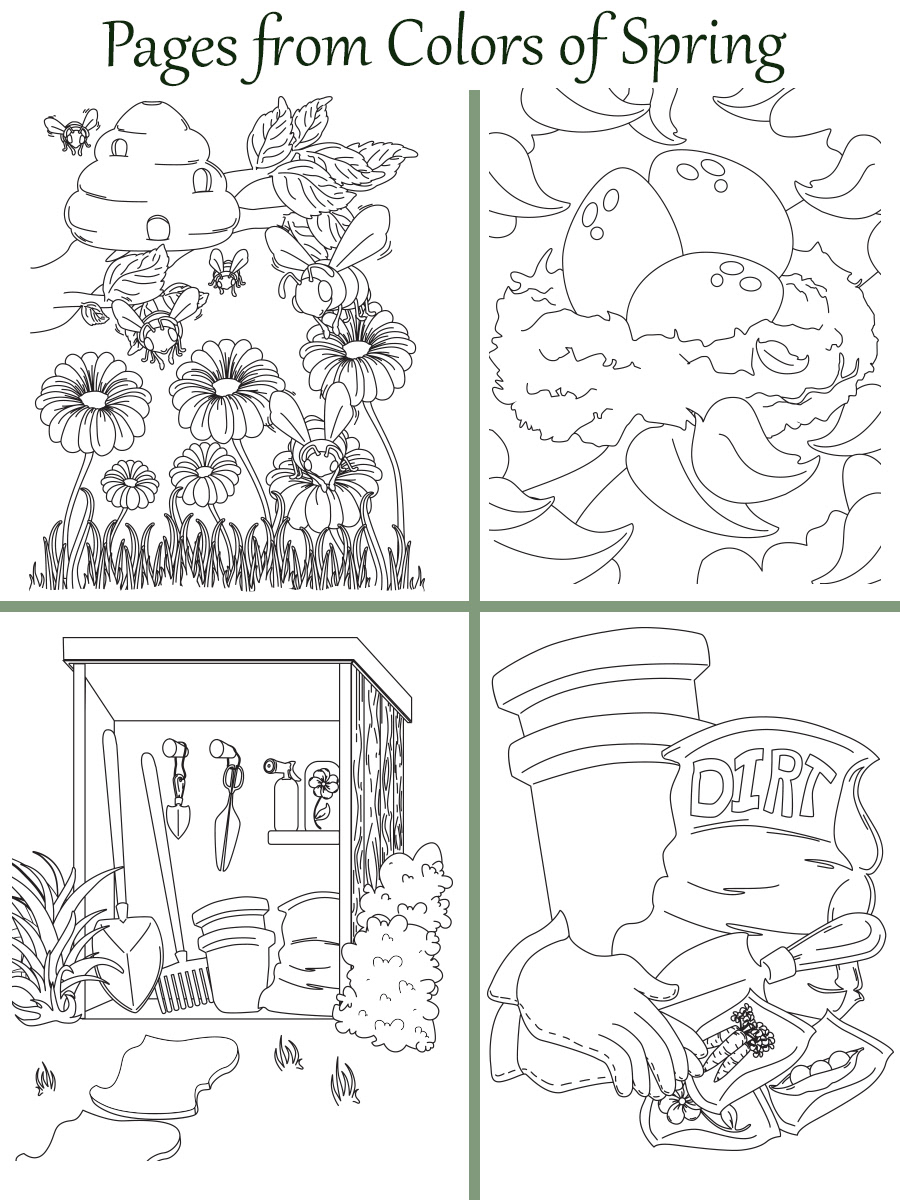 Pages from Colors of Spring

DIRT