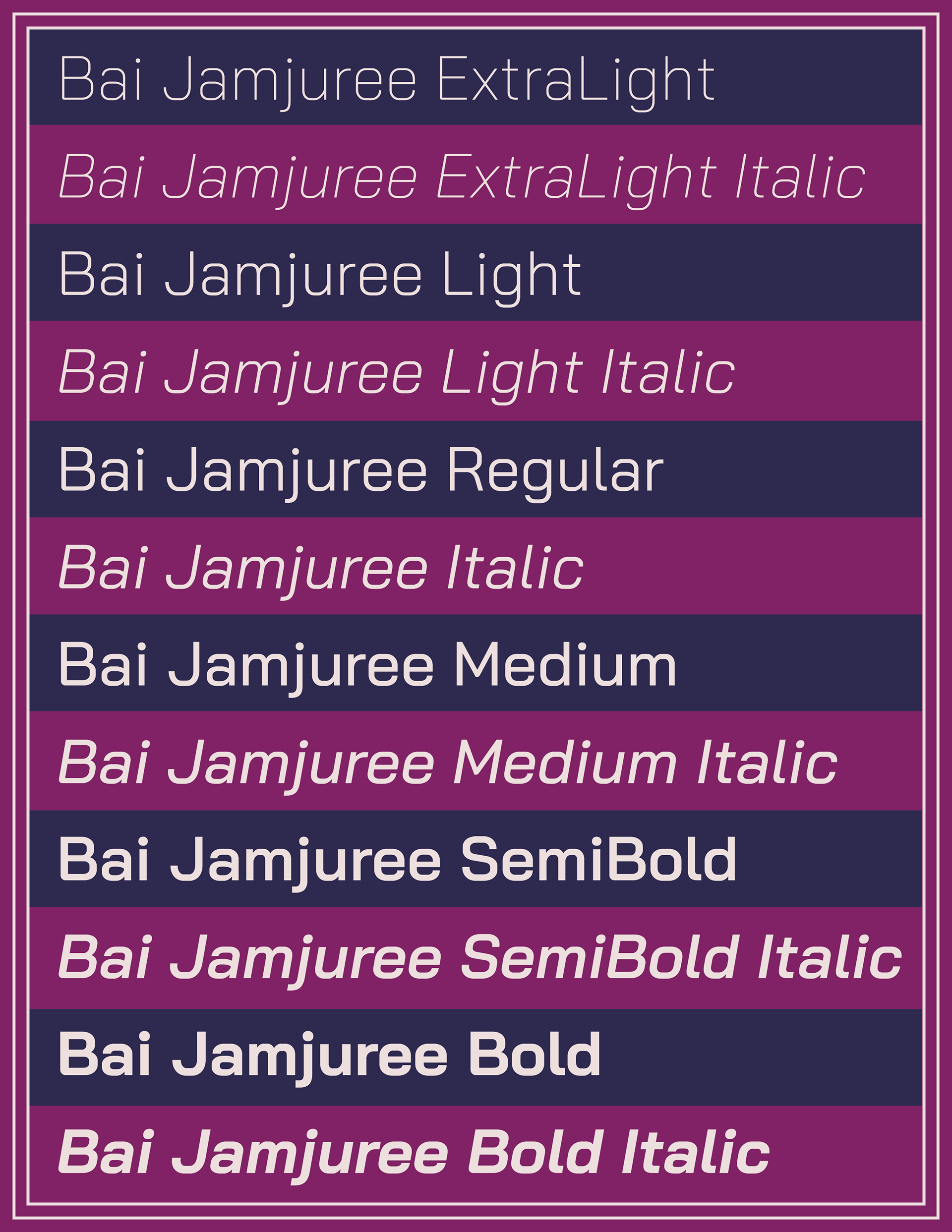 Bai Jamjuree ExtraLight

Bai Jamjuree ExtraLight Italic

Bai Jamjuree Light

Bai Jamjuree Light Italic

Bai Jamjuree Regular

Bai Jamjuree Italic

Bai Jamjuree Medium

Bai Jamjuree Medium Italic

Bai Jamjuree SemiBold

Bai Jamjuree SemiBold Italic

Bai Jamjuree Bold

Bai Jamjuree Bold Italic