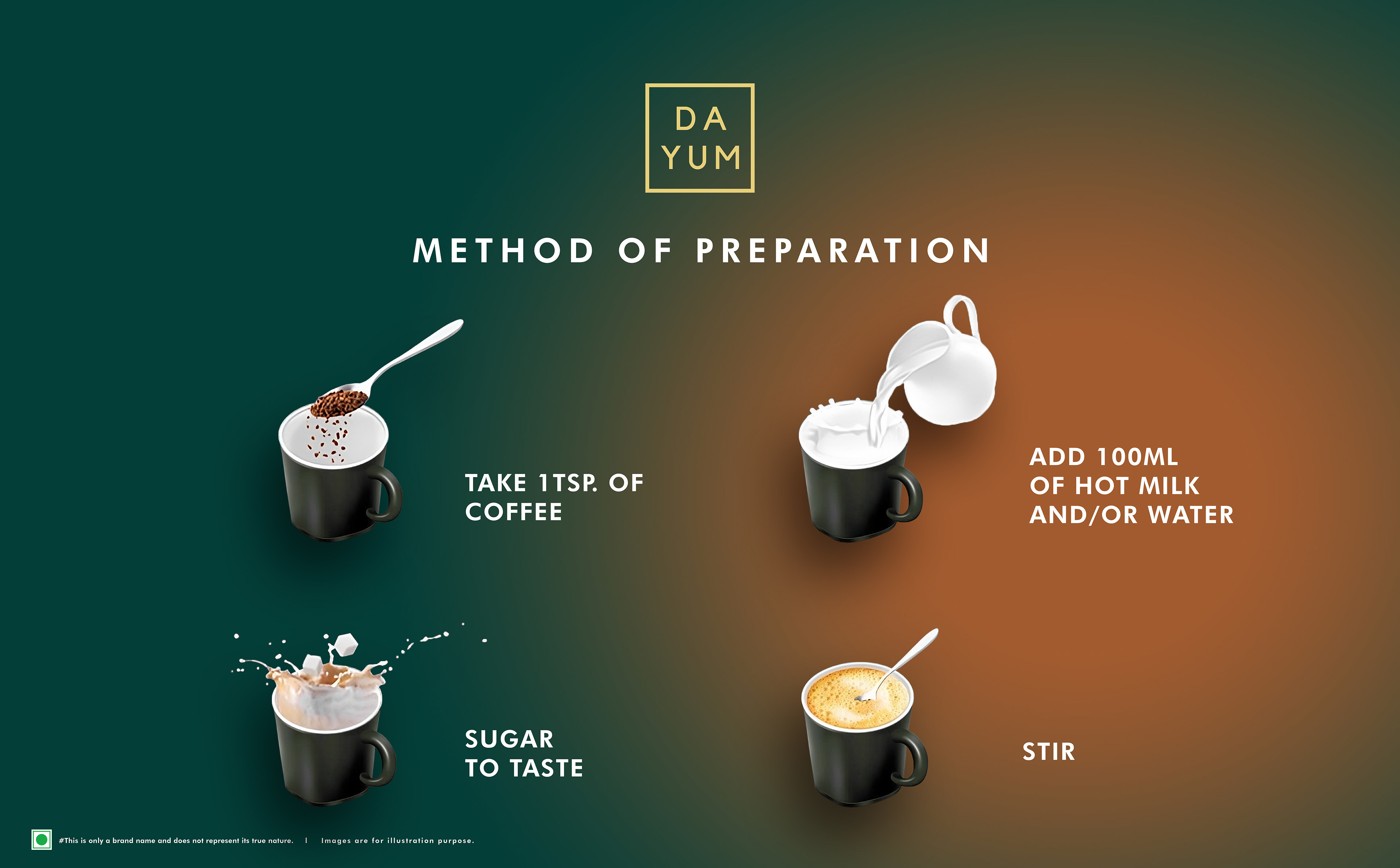 DA
YUM

METHOD OF PREPARATION

TAKE 1TSP. OF COFFEE

ADD 100ML OF HOT MILK AND/OR WATER

SUGAR TO TASTE

STIR

#This is only a brand name and does not represent its true nature. | Images are for illustration purpose.