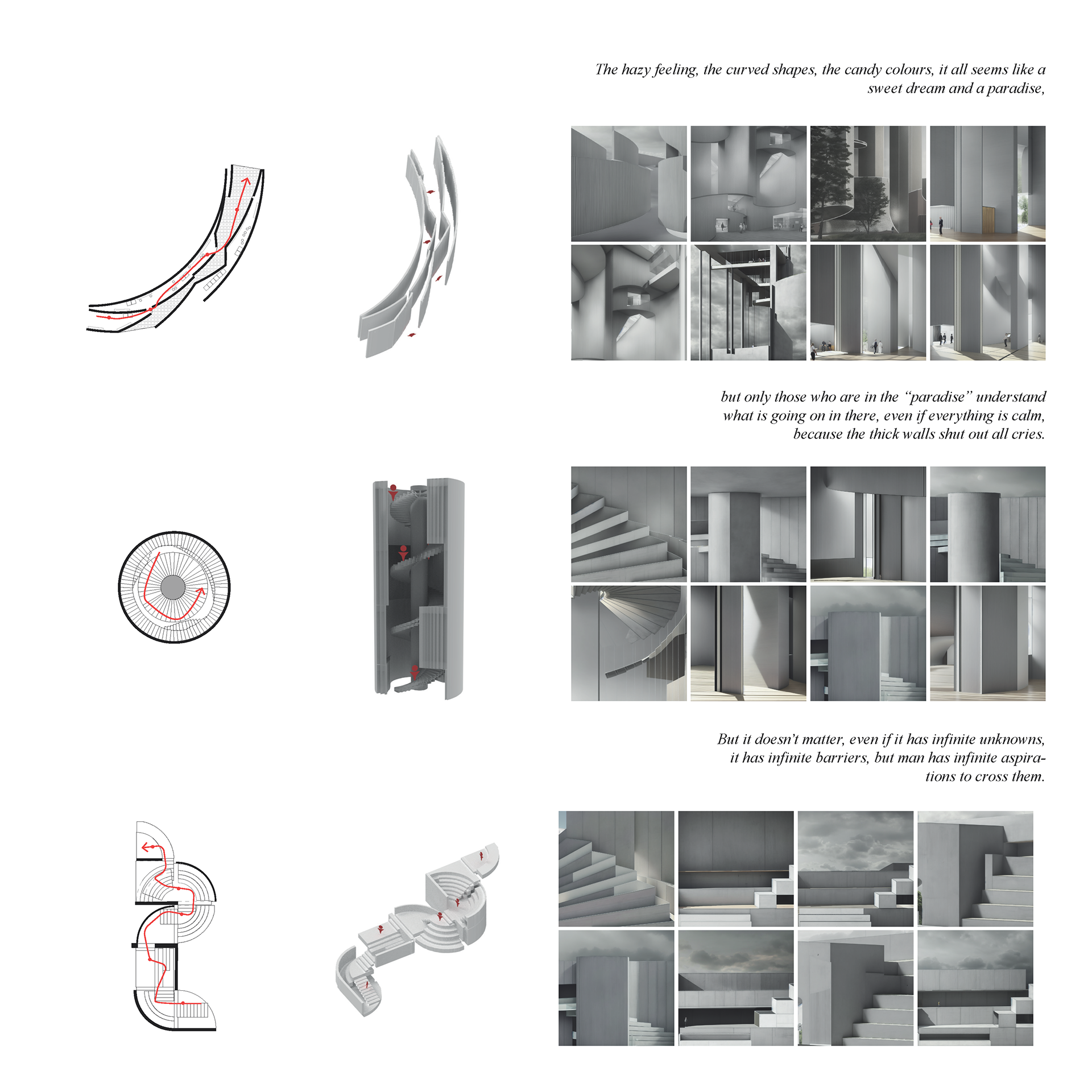 The hazy feeling, the curved shapes, the candy colours, it all seems like a sweet dream and a paradise,

but only those who are in the "paradise" understand what is going on in there, even if everything is calm, because the thick walls shut out all cries.

But it doesn't matter, even if it has infinite unknowns, it has infinite barriers, but man has infinite aspirations to cross them.