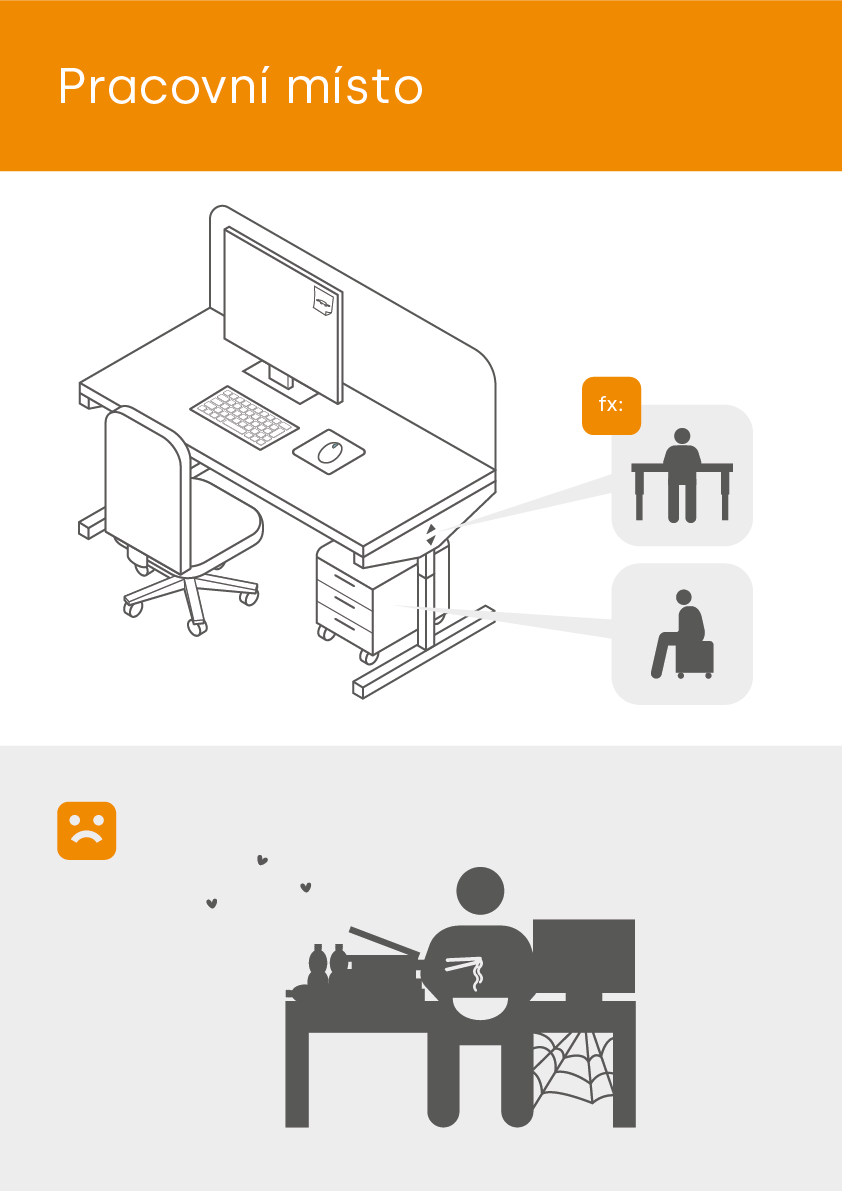 Pracovní místo

fx: