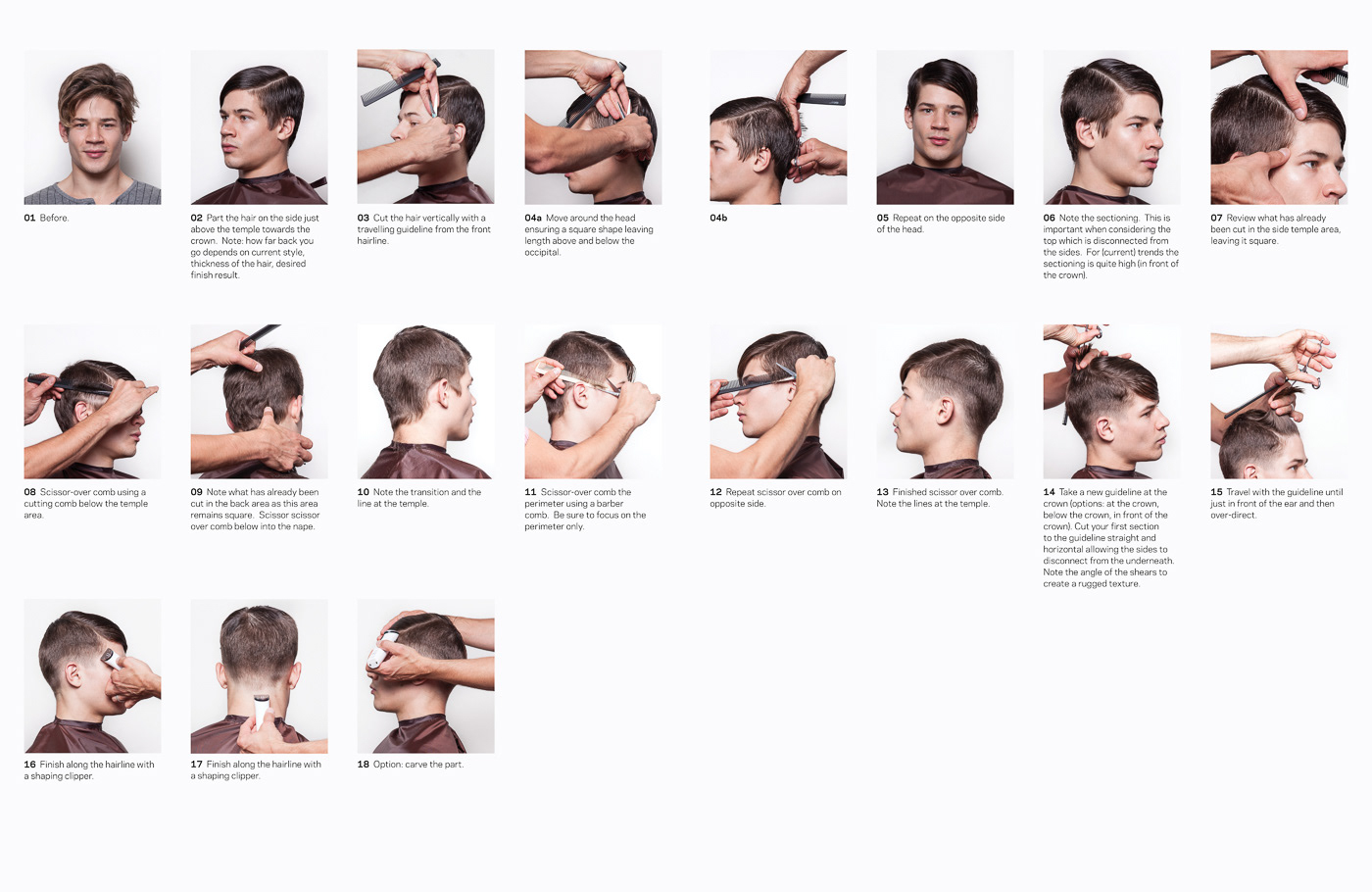 01 Before.

02 Part the hair on the side just above the temple towards the crown. Note: how far back you go depends on current style, thickness of the hair, desired finish result.

03 Cut the hair vertically with a travelling guideline from the front hairline.

04a Move around the head ensuring a square shape leaving length above and below the occipital.

04b

05 Repeat on the opposite side of the head.

06 Note the sectioning. This is important when considering the top which is disconnected from the sides. For (current) trends the sectioning is quite high (in front of the crown).

07 Review what has already been cut in the side temple area, leaving it square.

08 Scissor-over comb using a cutting comb below the temple area.

09 Note what has already been cut in the back area as this area remains square. Scissor scissor over comb below into the nape.

10 Note the transition and the line at the temple.

11 Scissor-over comb the perimeter using a barber comb. Be sure to focus on the perimeter only.

12 Repeat scissor over comb on opposite side.

13 Finished scissor over comb. Note the lines at the temple.

14 Take a new guideline at the crown (options: at the crown, below the crown, in front of the crown). Cut your first section to the guideline straight and horizontal allowing the sides to disconnect from the underneath. Note the angle of the shears to create a rugged texture.

15 Travel with the guideline until just in front of the ear and then over-direct.

16 Finish along the hairline with a shaping clipper.

17 Finish along the hairline with a shaping clipper.

18 Option: carve the part.