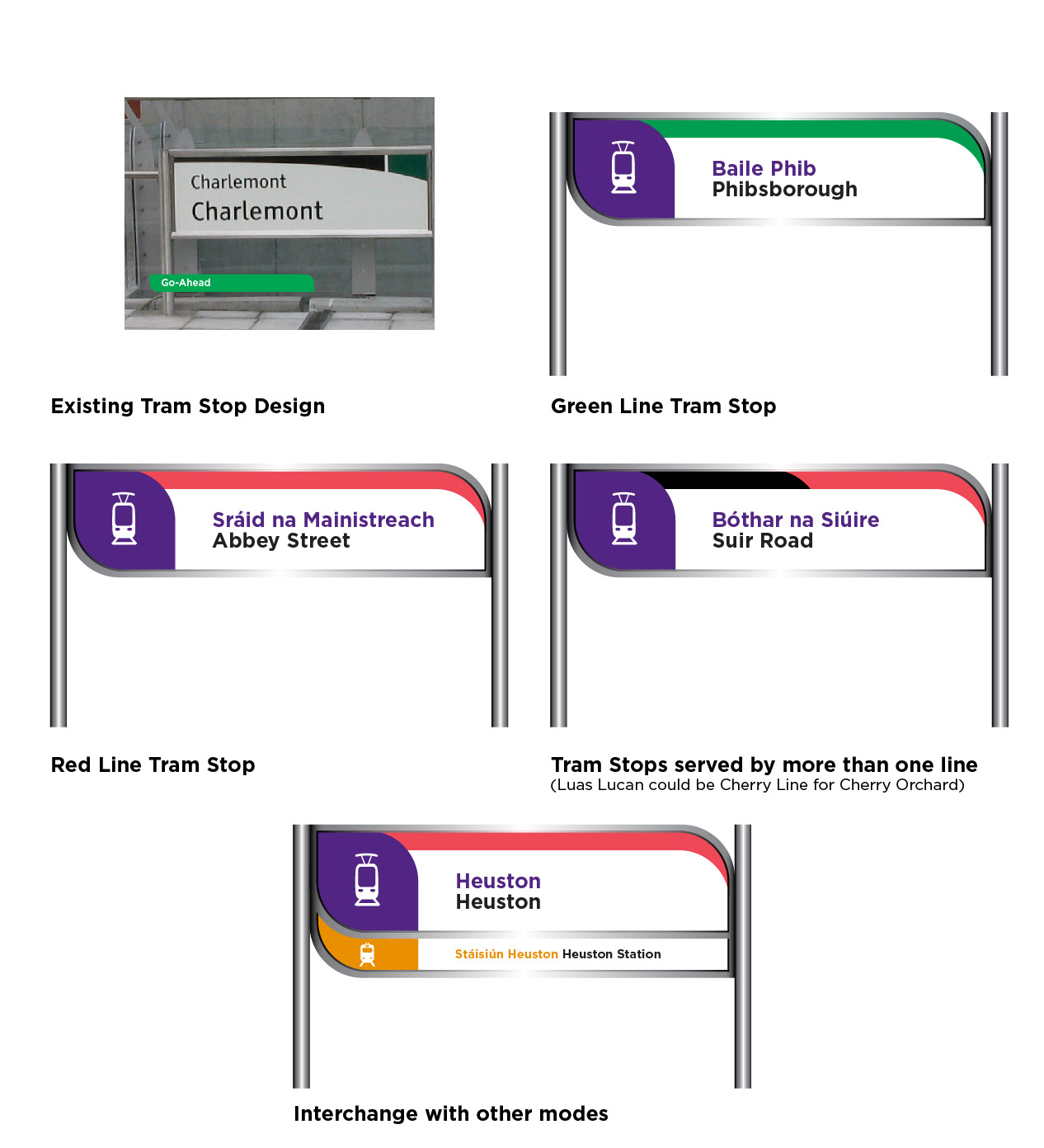 Charlemont
Charlemont

Go-Ahead

Existing Tram Stop Design

Baile Phib
Phibsborough

Green Line Tram Stop

Sráid na Mainistreach
Abbey Street

Red Line Tram Stop

Bóthar na Siúire
Suir Road

Tram Stops served by more than one line
(Luas Lucan could be Cherry Line for Cherry Orchard)

Heuston
Heuston

Stáisiún Heuston Heuston Station

Interchange with other modes