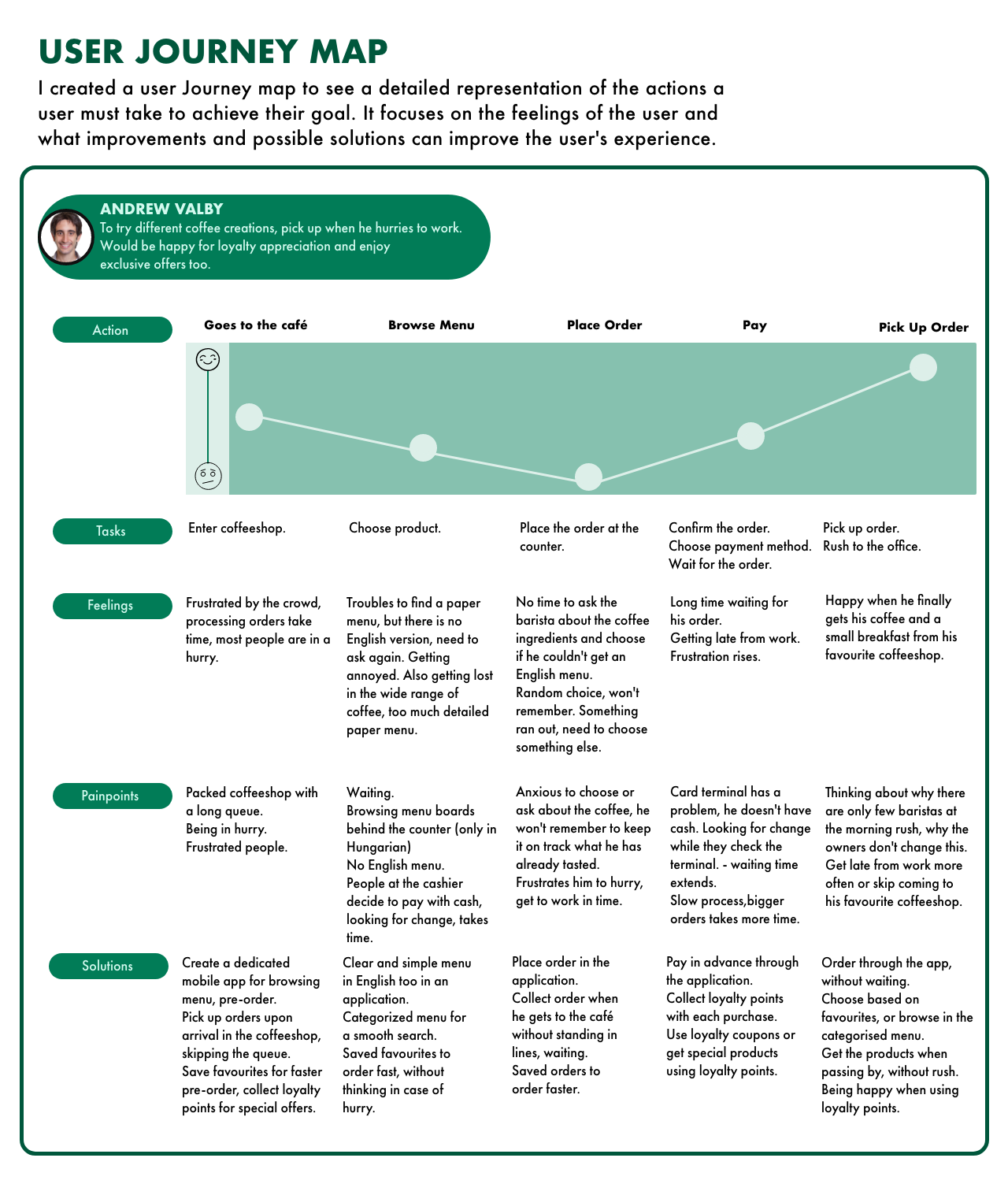 USER JOURNEY MAP

I created a user Journey map to see a detailed representation of the actions a user must take to achieve their goal. It focuses on the feelings of the user and what improvements and possible solutions can improve the user's experience.

ANDREW VALBY
To try different coffee creations, pick up when he hurries to work. Would be happy for loyalty appreciation and enjoy exclusive offers too.

| Action | Goes to the café | Browse Menu | Place Order | Pay | Pick Up Order |
|---|---|---|---|---|---|
| Tasks | Enter coffeeshop. | Choose product. | Place the order at the counter. | Confirm the order. Choose payment method. Wait for the order. | Pick up order. Rush to the office. |
| Feelings | Frustrated by the crowd, processing orders take time, most people are in a hurry. | Troubles to find a paper menu, but there is no English version, need to ask again. Getting annoyed. Also getting lost in the wide range of coffee, too much detailed paper menu. | No time to ask the barista about the coffee ingredients and choose if he couldn't get an English menu. Random choice, won't remember. Something ran out, need to choose something else. | Long time waiting for his order. Getting late from work. Frustration rises. | Happy when he finally gets his coffee and a small breakfast from his favourite coffeeshop. |
| Painpoints | Packed coffeeshop with a long queue. Being in hurry. Frustrated people. | Waiting. Browsing menu boards behind the counter (only in Hungarian) No English menu. People at the cashier decide to pay with cash, looking for change, takes time. | Anxious to choose or ask about the coffee, he won't remember to keep it on track what he has already tasted. Frustrates him to hurry, get to work in time. | Card terminal has a problem, he doesn't have cash. Looking for change while they check the terminal. - waiting time extends. Slow process,bigger orders takes more time. | Thinking about why there are only few baristas at the morning rush, why the owners don't change this. Get late from work more often or skip coming to his favourite coffeeshop. |
| Solutions | Create a dedicated mobile app for browsing menu, pre-order. Pick up orders upon arrival in the coffeeshop, skipping the queue. Save favourites for faster pre-order, collect loyalty points for special offers. | Clear and simple menu in English too in an application. Categorized menu for a smooth search. Saved favourites to order fast, without thinking in case of hurry. | Place order in the application. Collect order when he gets to the café without standing in lines, waiting. Saved orders to order faster. | Pay in advance through the application. Collect loyalty points with each purchase. Use loyalty coupons or get special products using loyalty points. | Order through the app, without waiting. Choose based on favourites, or browse in the categorised menu. Get the products when passing by, without rush. Being happy when using loyalty points. |