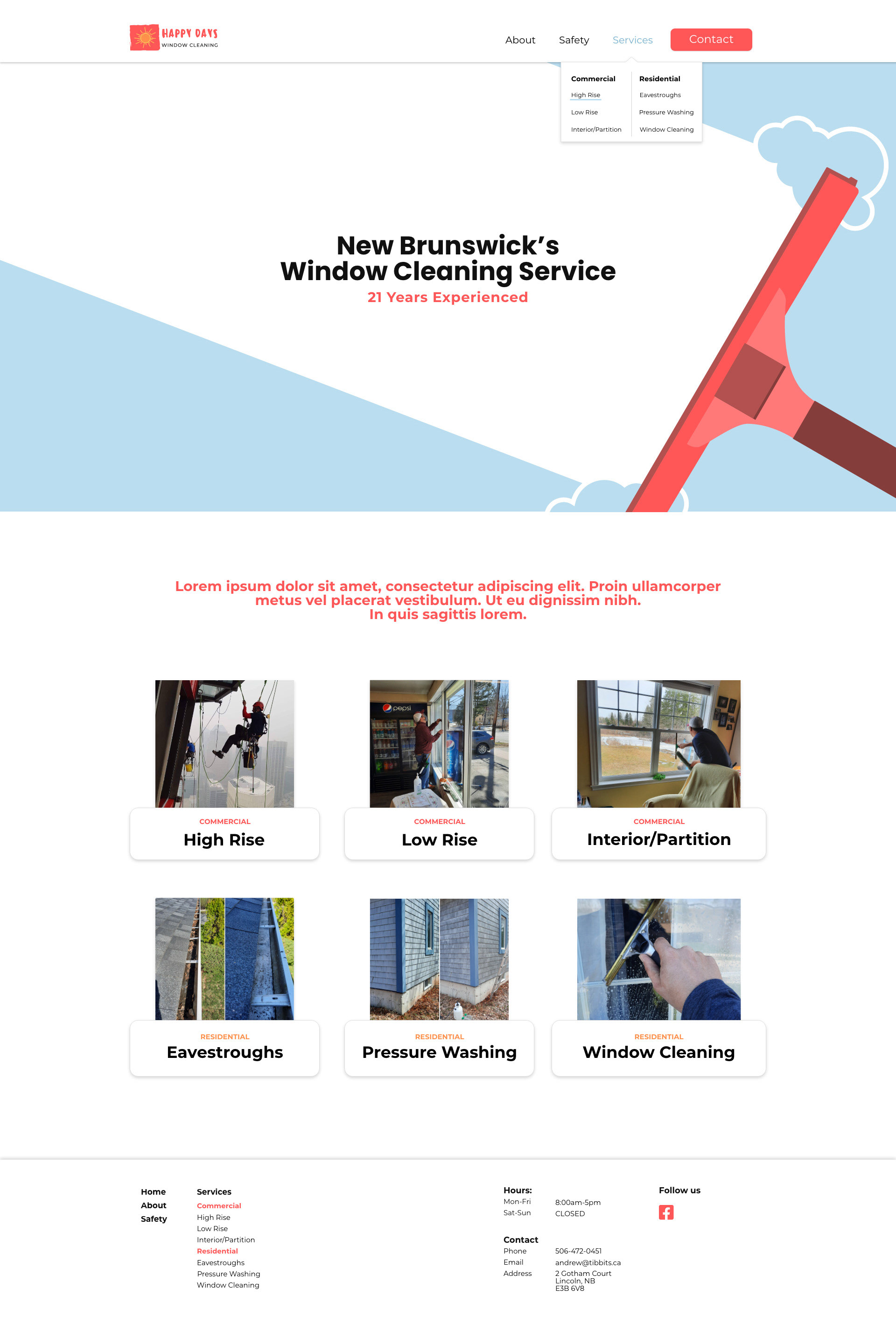 HAPPY DAYS
WINDOW CLEANING

About Safety Services Contact

Commercial
High Rise
Low Rise
Interior/Partition

Residential
Eavestroughs
Pressure Washing
Window Cleaning

New Brunswick's
Window Cleaning Service
21 Years Experienced

Lorem ipsum dolor sit amet, consectetur adipiscing elit. Proin ullamcorper metus vel placerat vestibulum. Ut eu dignissim nibh. In quis sagittis lorem.

pepsi

COMMERCIAL
High Rise

COMMERCIAL
Low Rise

COMMERCIAL
Interior/Partition

RESIDENTIAL
Eavestroughs

RESIDENTIAL
Pressure Washing

RESIDENTIAL
Window Cleaning

Home
About
Safety

Services
Commercial
High Rise
Low Rise
Interior/Partition
Residential
Eavestroughs
Pressure Washing
Window Cleaning

Hours:
Mon-Fri 8:00am-5pm
Sat-Sun CLOSED

Contact
Phone 506-472-0451
Email andrew@tibbits.ca
Address 2 Gotham Court Lincoln, NB E3B 6V8

Follow us