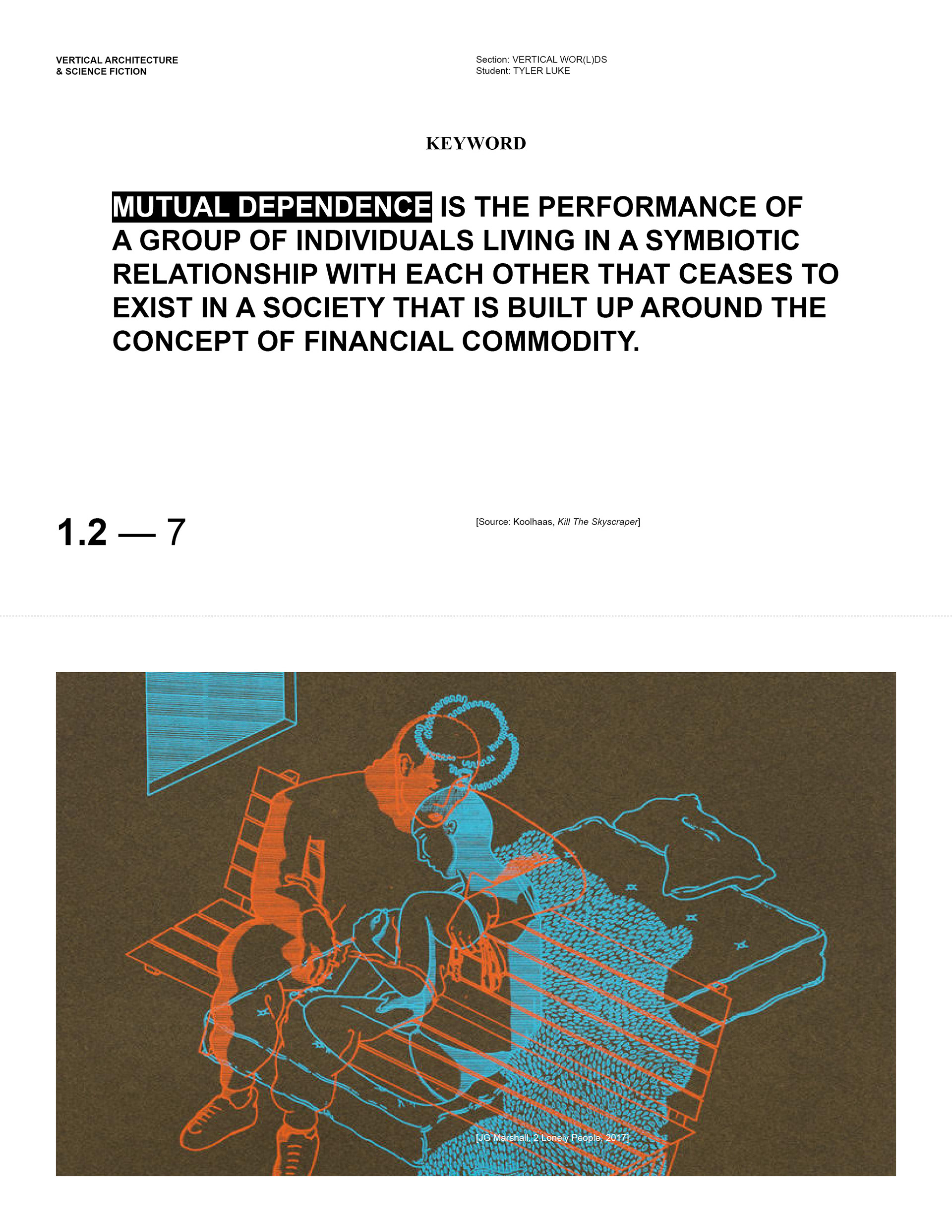 VERTICAL ARCHITECTURE
& SCIENCE FICTION

Section: VERTICAL WOR(L)DS
Student: TYLER LUKE

KEYWORD

MUTUAL DEPENDENCE IS THE PERFORMANCE OF A GROUP OF INDIVIDUALS LIVING IN A SYMBIOTIC RELATIONSHIP WITH EACH OTHER THAT CEASES TO EXIST IN A SOCIETY THAT IS BUILT UP AROUND THE CONCEPT OF FINANCIAL COMMODITY.

1.2 — 7

[Source: Koolhaas, Kill The Skyscraper]

[JG Marshall, 2 Lonely People, 2017]