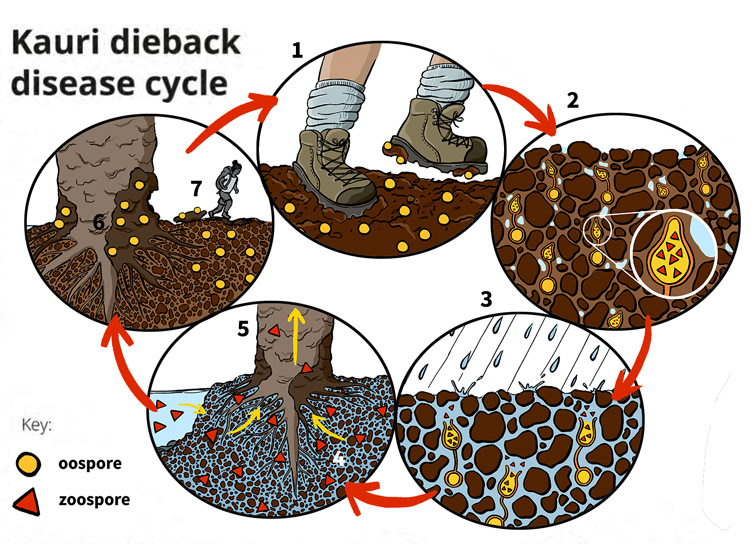 Kauri dieback disease cycle

1

2

3

4

5

6

7

Key:

oospore

zoospore