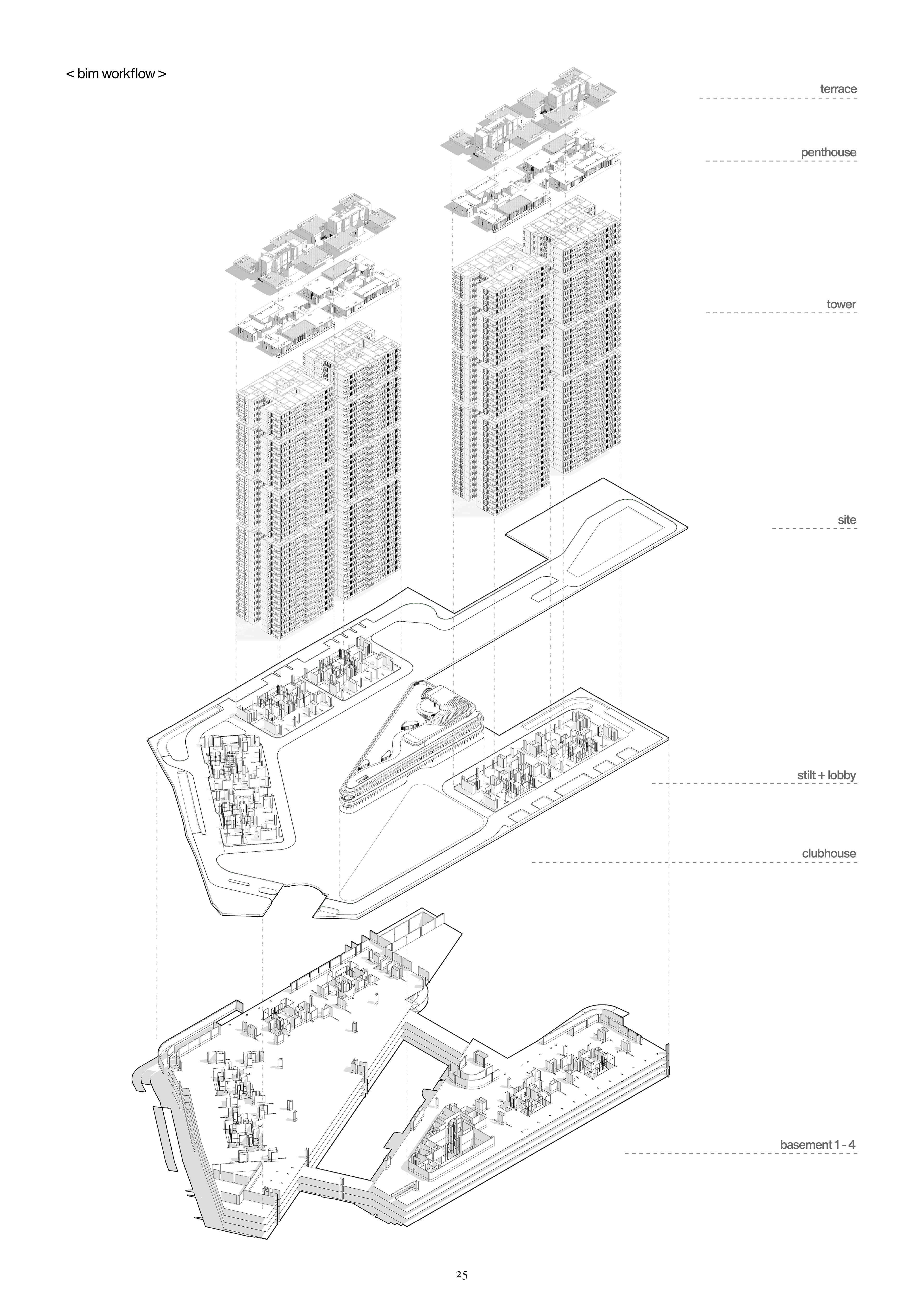 < bim workflow >

terrace

penthouse

tower

site

stilt + lobby

clubhouse

basement 1 - 4

25