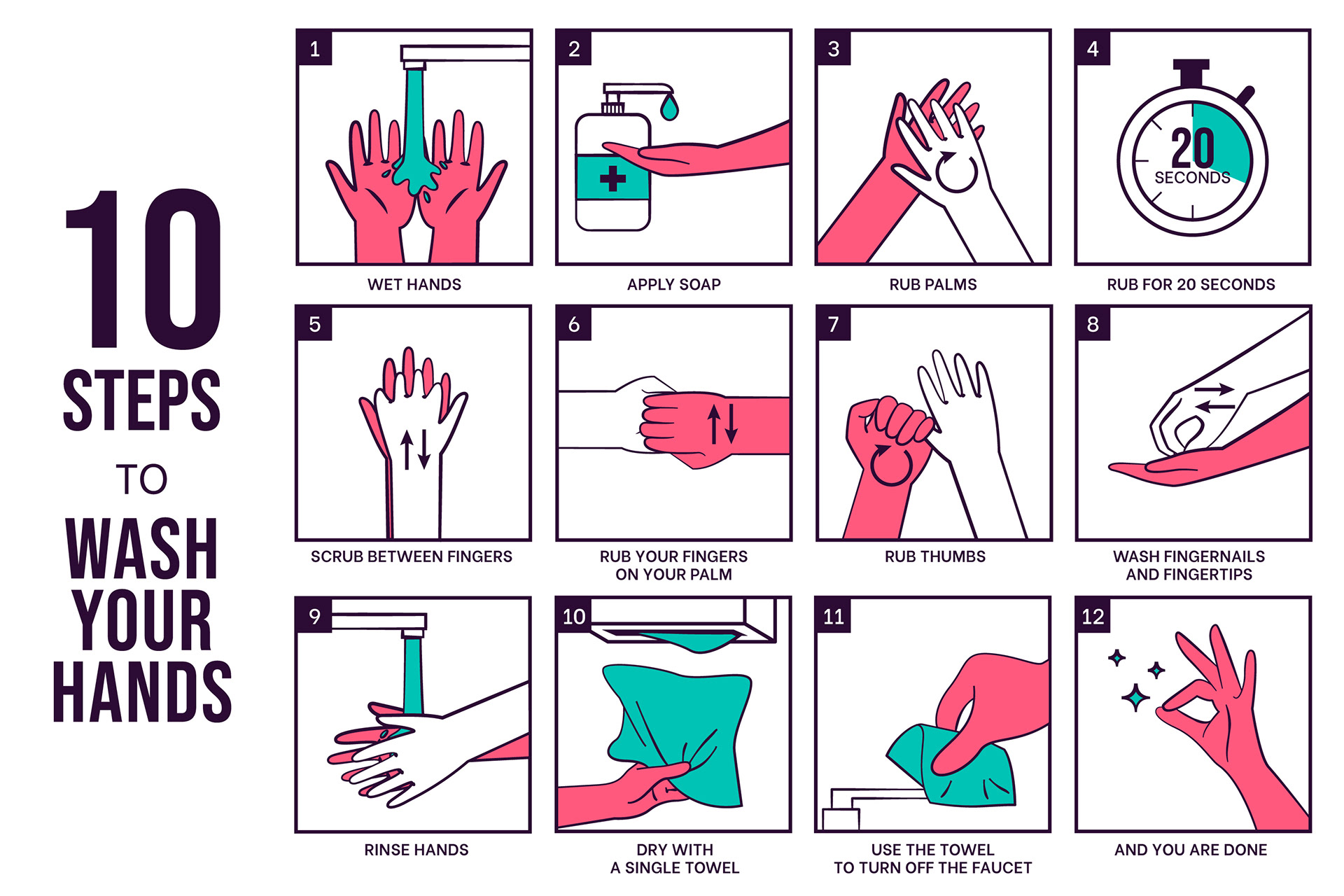 10 STEPS TO WASH YOUR HANDS

1
WET HANDS

2
APPLY SOAP

3
RUB PALMS

4
20 SECONDS
RUB FOR 20 SECONDS

5
SCRUB BETWEEN FINGERS

6
RUB YOUR FINGERS ON YOUR PALM

7
RUB THUMBS

8
WASH FINGERNAILS AND FINGERTIPS

9
RINSE HANDS

10
DRY WITH A SINGLE TOWEL

11
USE THE TOWEL TO TURN OFF THE FAUCET

12
AND YOU ARE DONE