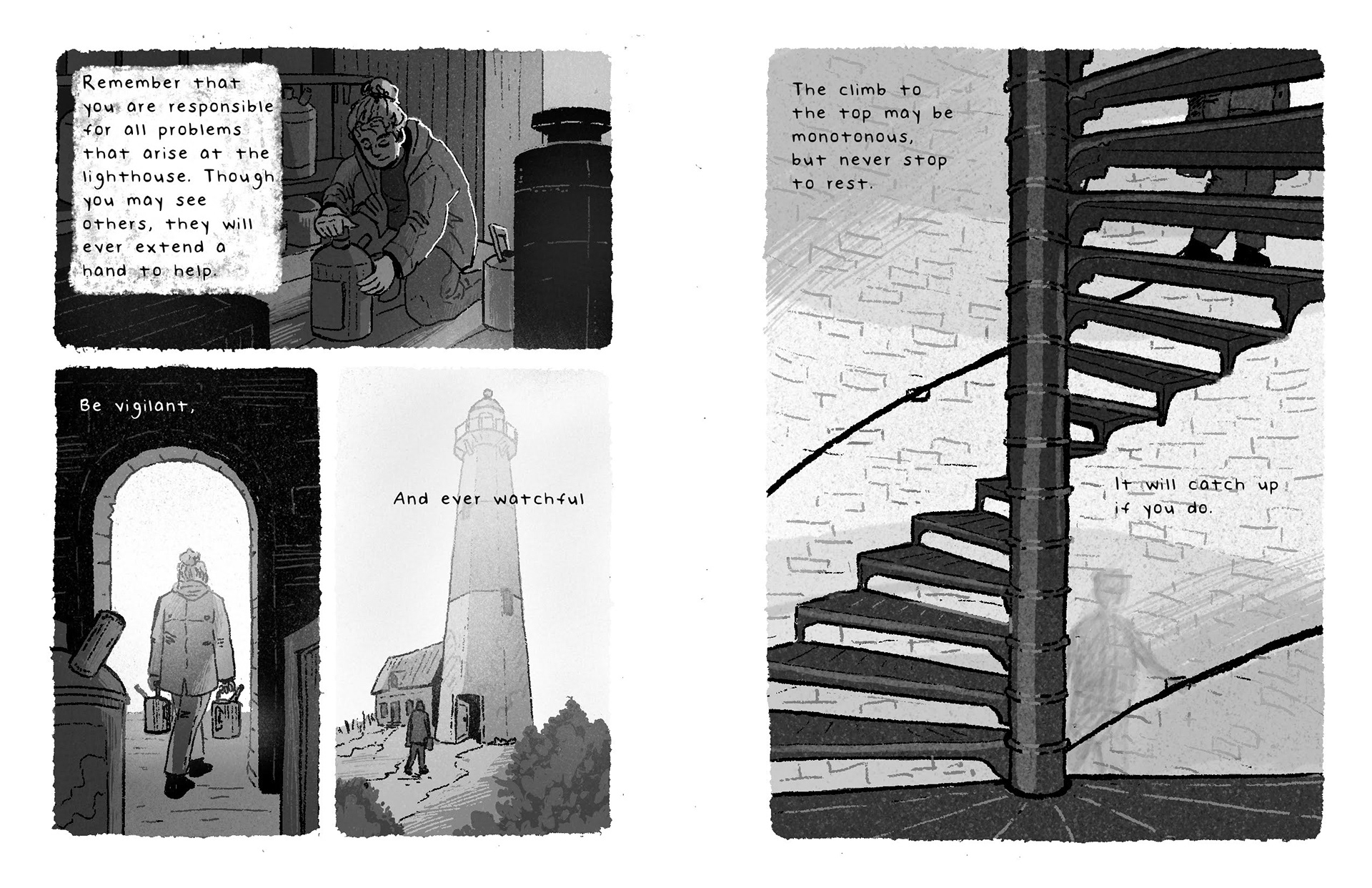 Remember that you are responsible for all problems that arise at the lighthouse. Though you may see others, they will ever extend a hand to help.

Be vigilant,

And ever watchful

The climb to the top may be monotonous, but never stop to rest.

It will catch up if you do.