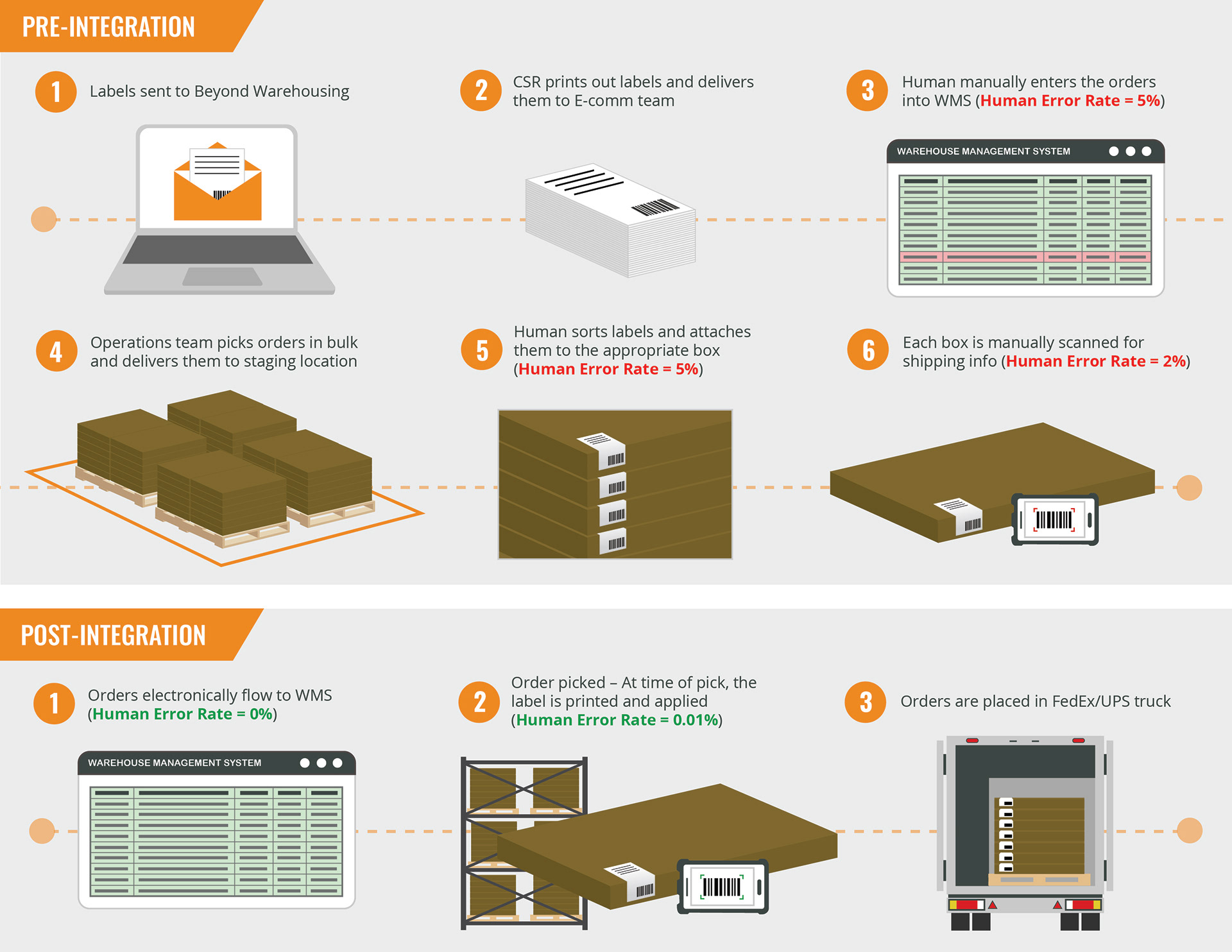 PRE-INTEGRATION

1 Labels sent to Beyond Warehousing

2 CSR prints out labels and delivers them to E-comm team

3 Human manually enters the orders into WMS (Human Error Rate = 5%)

WAREHOUSE MANAGEMENT SYSTEM

4 Operations team picks orders in bulk and delivers them to staging location

5 Human sorts labels and attaches them to the appropriate box (Human Error Rate = 5%)

6 Each box is manually scanned for shipping info (Human Error Rate = 2%)

POST-INTEGRATION

1 Orders electronically flow to WMS (Human Error Rate = 0%)

WAREHOUSE MANAGEMENT SYSTEM

2 Order picked – At time of pick, the label is printed and applied (Human Error Rate = 0.01%)

3 Orders are placed in FedEx/UPS truck