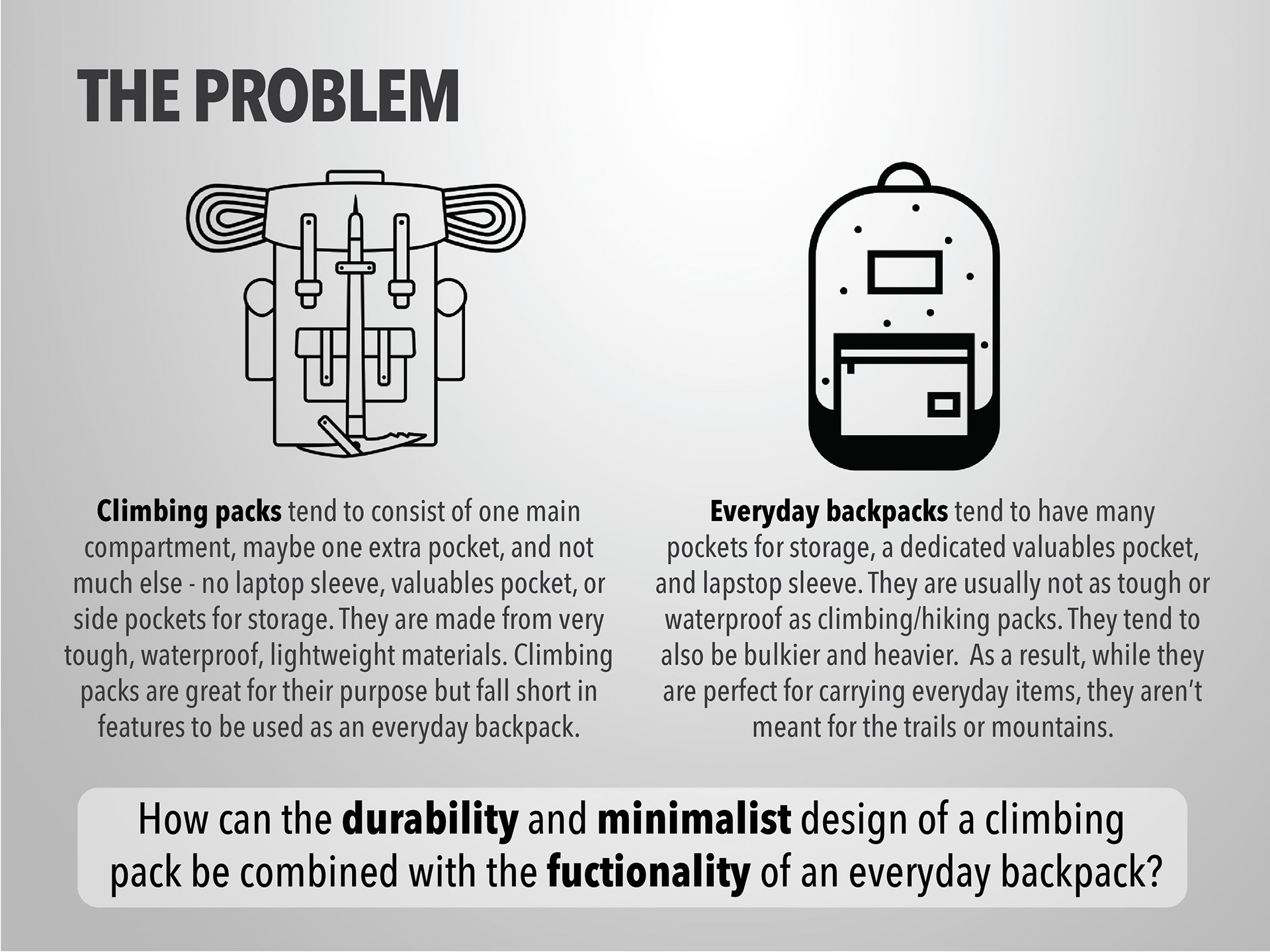 THE PROBLEM

Climbing packs tend to consist of one main compartment, maybe one extra pocket, and not much else - no laptop sleeve, valuables pocket, or side pockets for storage. They are made from very tough, waterproof, lightweight materials. Climbing packs are great for their purpose but fall short in features to be used as an everyday backpack.

Everyday backpacks tend to have many pockets for storage, a dedicated valuables pocket, and lapstop sleeve. They are usually not as tough or waterproof as climbing/hiking packs. They tend to also be bulkier and heavier. As a result, while they are perfect for carrying everyday items, they aren't meant for the trails or mountains.

How can the durability and minimalist design of a climbing pack be combined with the fuctionality of an everyday backpack?