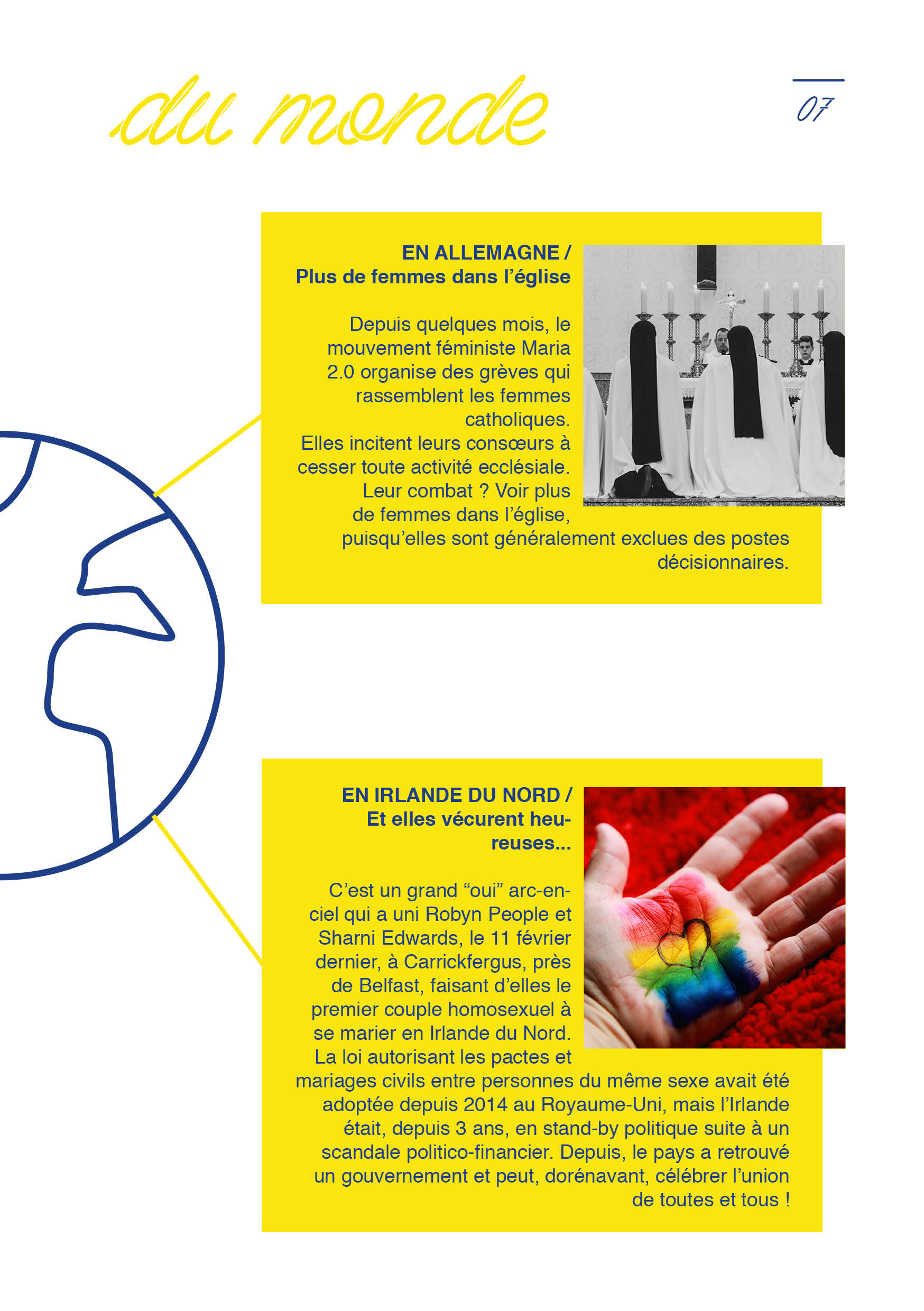 du monde

07

EN ALLEMAGNE /
Plus de femmes dans l'église

Depuis quelques mois, le mouvement féministe Maria 2.0 organise des grèves qui rassemblent les femmes catholiques.
Elles incitent leurs consœurs à cesser toute activité ecclésiale. Leur combat ? Voir plus de femmes dans l'église, puisqu'elles sont généralement exclues des postes décisionnaires.

EN IRLANDE DU NORD /
Et elles vécurent heureuses...

C'est un grand "oui" arc-en-ciel qui a uni Robyn People et Sharni Edwards, le 11 février dernier, à Carrickfergus, près de Belfast, faisant d'elles le premier couple homosexuel à se marier en Irlande du Nord. La loi autorisant les pactes et mariages civils entre personnes du même sexe avait été adoptée depuis 2014 au Royaume-Uni, mais l'Irlande était, depuis 3 ans, en stand-by politique suite à un scandale politico-financier. Depuis, le pays a retrouvé un gouvernement et peut, dorénavant, célébrer l'union de toutes et tous !