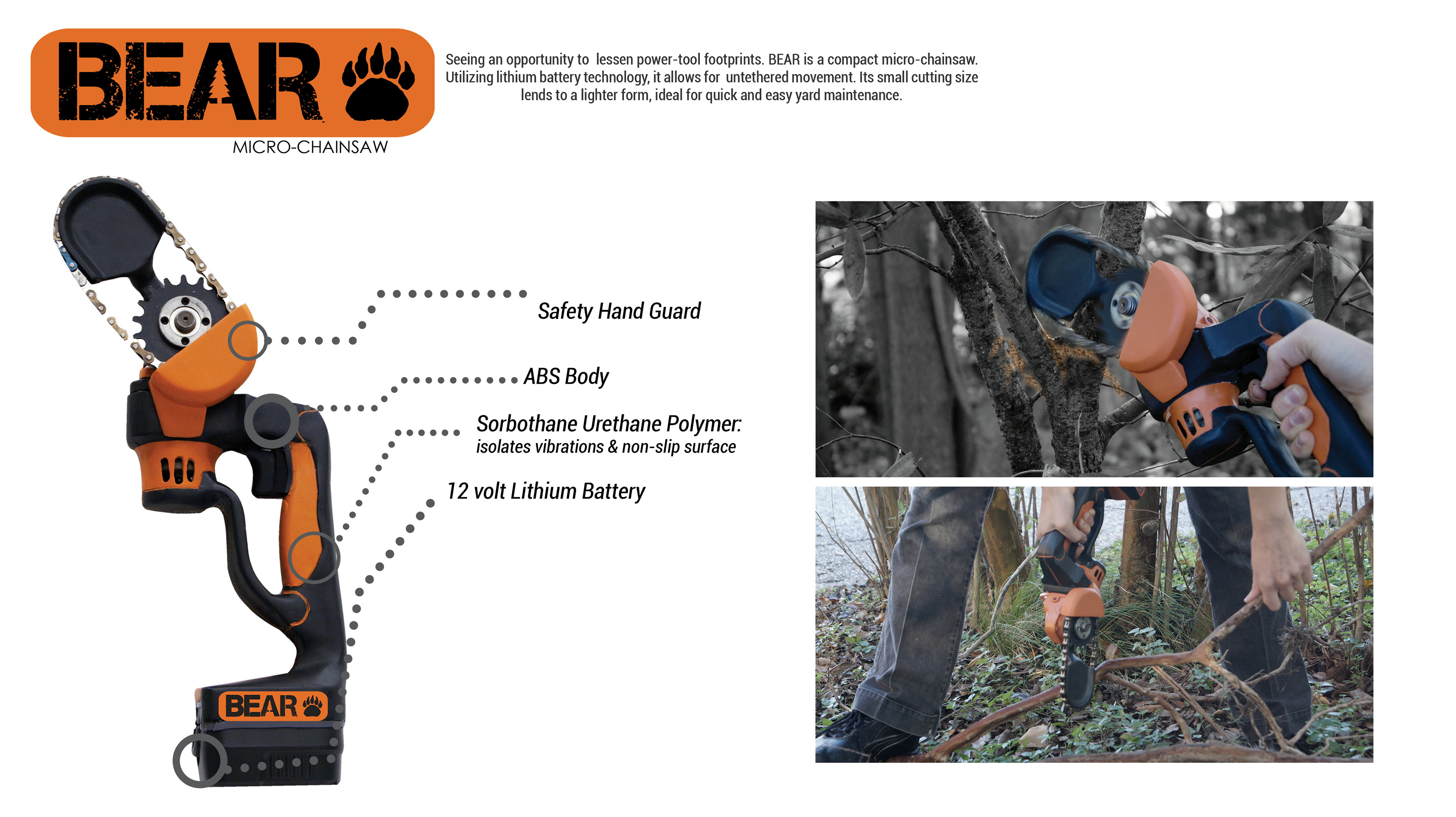 BEAR
MICRO-CHAINSAW

Seeing an opportunity to lessen power-tool footprints. BEAR is a compact micro-chainsaw. Utilizing lithium battery technology, it allows for untethered movement. Its small cutting size lends to a lighter form, ideal for quick and easy yard maintenance.

Safety Hand Guard

ABS Body

Sorbothane Urethane Polymer:
isolates vibrations & non-slip surface

12 volt Lithium Battery

BEAR