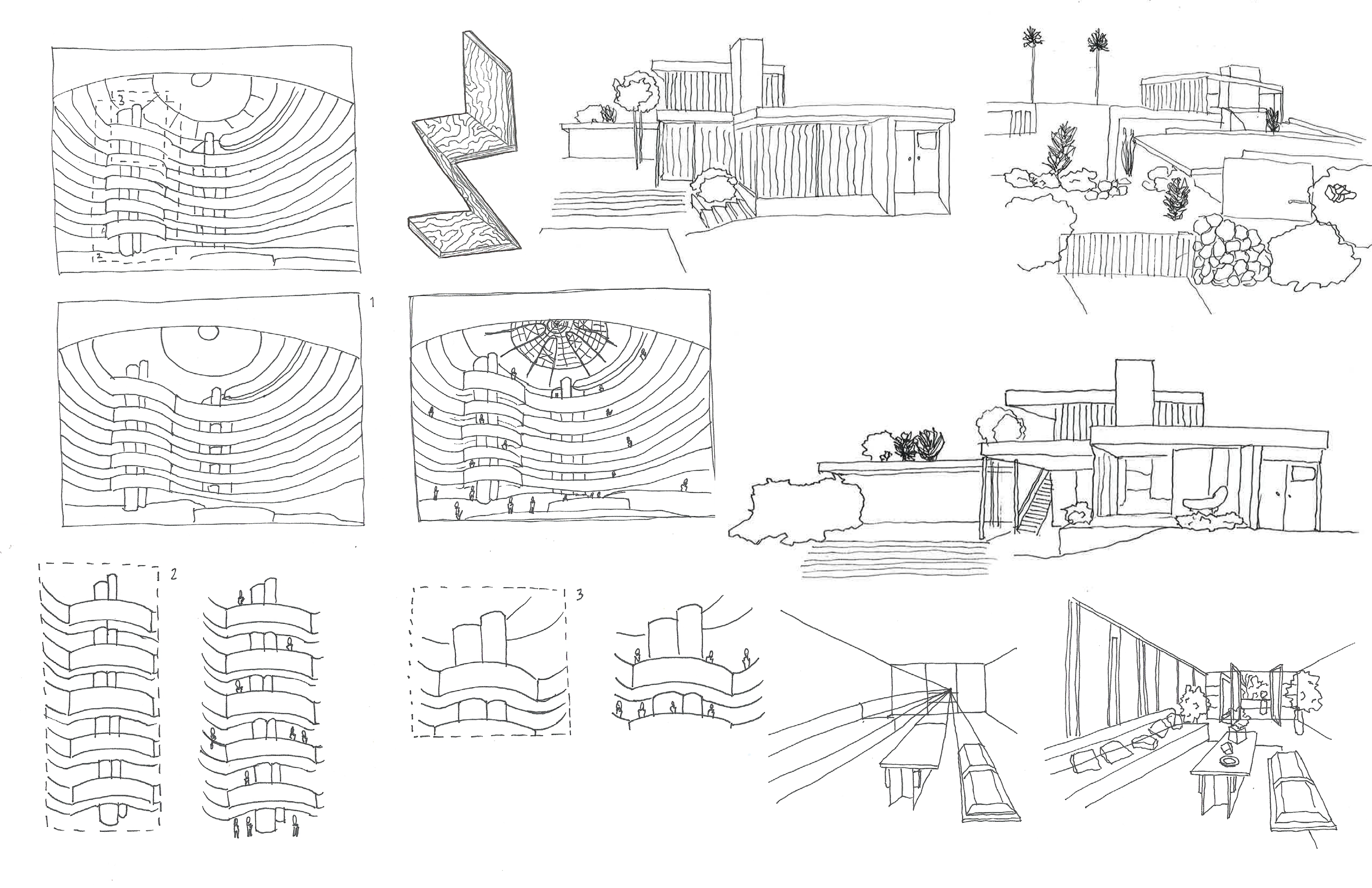 3
2
1
2
3