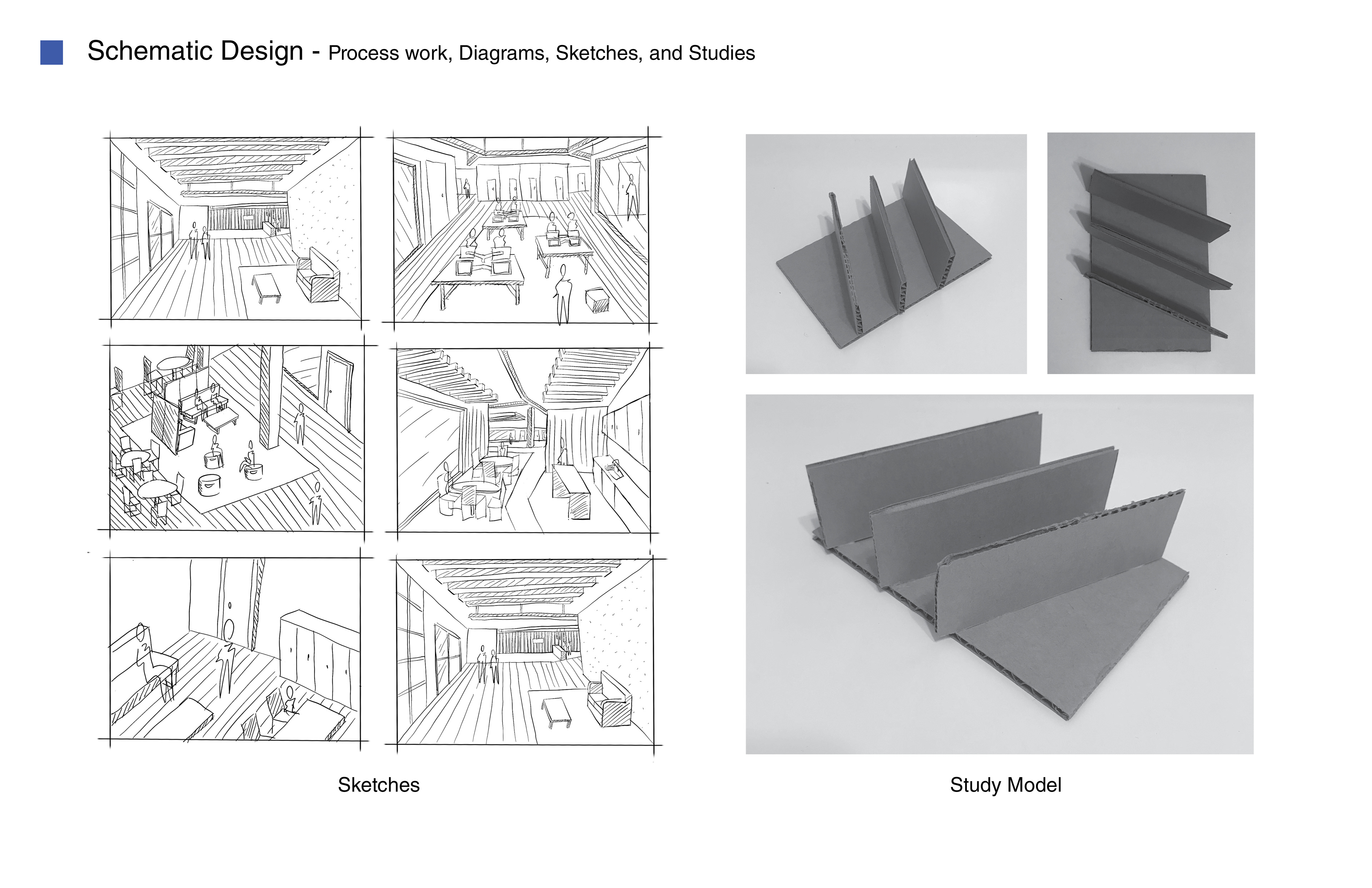 Schematic Design - Process work, Diagrams, Sketches, and Studies

Sketches

Study Model