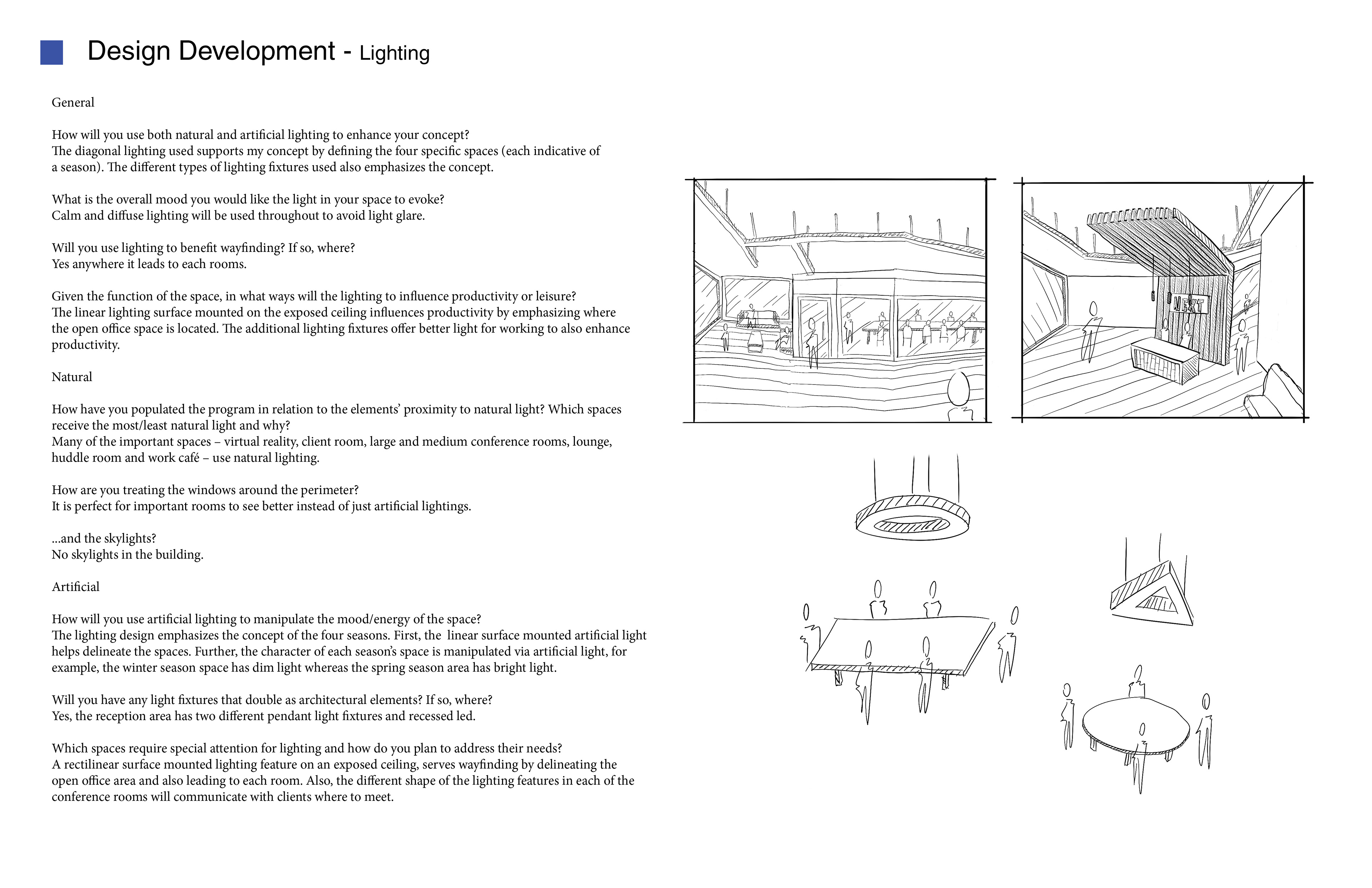 Design Development - Lighting

General

How will you use both natural and artificial lighting to enhance your concept?
The diagonal lighting used supports my concept by defining the four specific spaces (each indicative of a season). The different types of lighting fixtures used also emphasizes the concept.

What is the overall mood you would like the light in your space to evoke?
Calm and diffuse lighting will be used throughout to avoid light glare.

Will you use lighting to benefit wayfinding? If so, where?
Yes anywhere it leads to each rooms.

Given the function of the space, in what ways will the lighting to influence productivity or leisure?
The linear lighting surface mounted on the exposed ceiling influences productivity by emphasizing where the open office space is located. The additional lighting fixtures offer better light for working to also enhance productivity.

Natural

How have you populated the program in relation to the elements' proximity to natural light? Which spaces receive the most/least natural light and why?
Many of the important spaces – virtual reality, client room, large and medium conference rooms, lounge, huddle room and work café – use natural lighting.

How are you treating the windows around the perimeter?
It is perfect for important rooms to see better instead of just artificial lightings.

...and the skylights?
No skylights in the building.

Artificial

How will you use artificial lighting to manipulate the mood/energy of the space?
The lighting design emphasizes the concept of the four seasons. First, the linear surface mounted artificial light helps delineate the spaces. Further, the character of each season's space is manipulated via artificial light, for example, the winter season space has dim light whereas the spring season area has bright light.

Will you have any light fixtures that double as architectural elements? If so, where?
Yes, the reception area has two different pendant light fixtures and recessed led.

Which spaces require special attention for lighting and how do you plan to address their needs?
A rectilinear surface mounted lighting feature on an exposed ceiling, serves wayfinding by delineating the open office area and also leading to each room. Also, the different shape of the lighting features in each of the conference rooms will communicate with clients where to meet.

NEXT