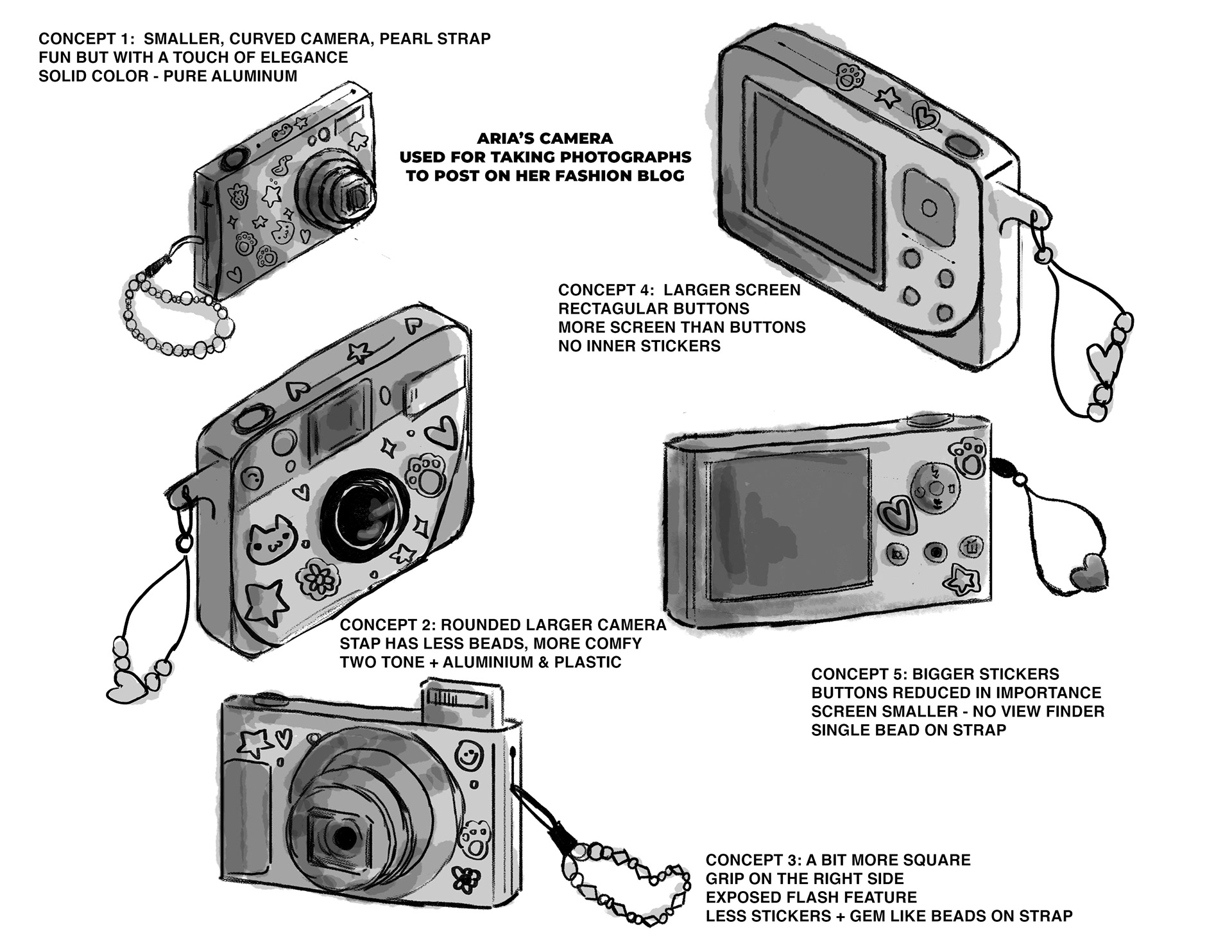 CONCEPT 1: SMALLER, CURVED CAMERA, PEARL STRAP
FUN BUT WITH A TOUCH OF ELEGANCE
SOLID COLOR - PURE ALUMINUM

ARIA'S CAMERA
USED FOR TAKING PHOTOGRAPHS
TO POST ON HER FASHION BLOG

CONCEPT 4: LARGER SCREEN
RECTAGULAR BUTTONS
MORE SCREEN THAN BUTTONS
NO INNER STICKERS

CONCEPT 2: ROUNDED LARGER CAMERA
STAP HAS LESS BEADS, MORE COMFY
TWO TONE + ALUMINIUM & PLASTIC

CONCEPT 5: BIGGER STICKERS
BUTTONS REDUCED IN IMPORTANCE
SCREEN SMALLER - NO VIEW FINDER
SINGLE BEAD ON STRAP

CONCEPT 3: A BIT MORE SQUARE
GRIP ON THE RIGHT SIDE
EXPOSED FLASH FEATURE
LESS STICKERS + GEM LIKE BEADS ON STRAP