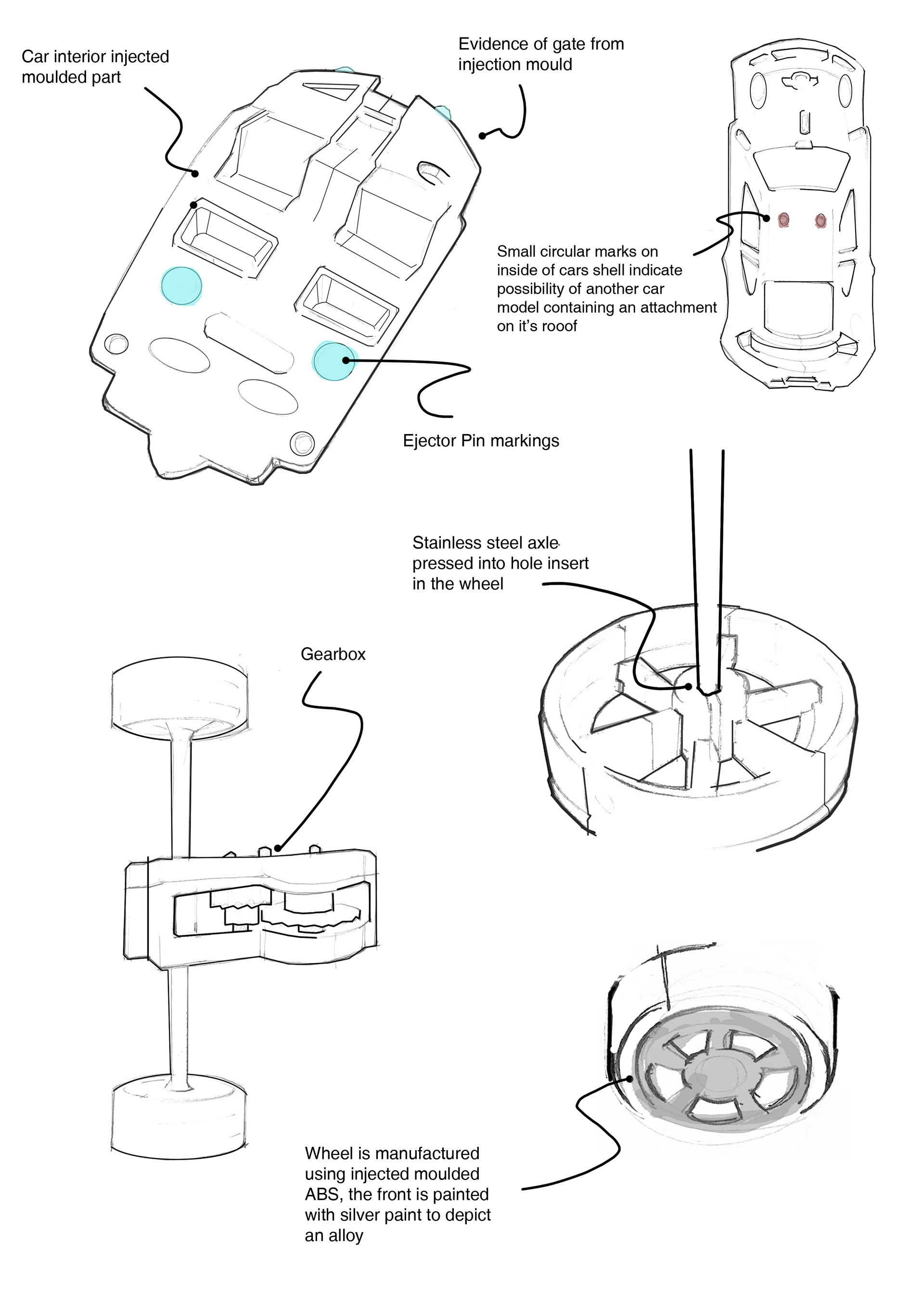 Car interior injected moulded part

Evidence of gate from injection mould

Small circular marks on inside of cars shell indicate possibility of another car model containing an attachment on it's rooof

Ejector Pin markings

Stainless steel axle pressed into hole insert in the wheel

Gearbox

Wheel is manufactured using injected moulded ABS, the front is painted with silver paint to depict an alloy