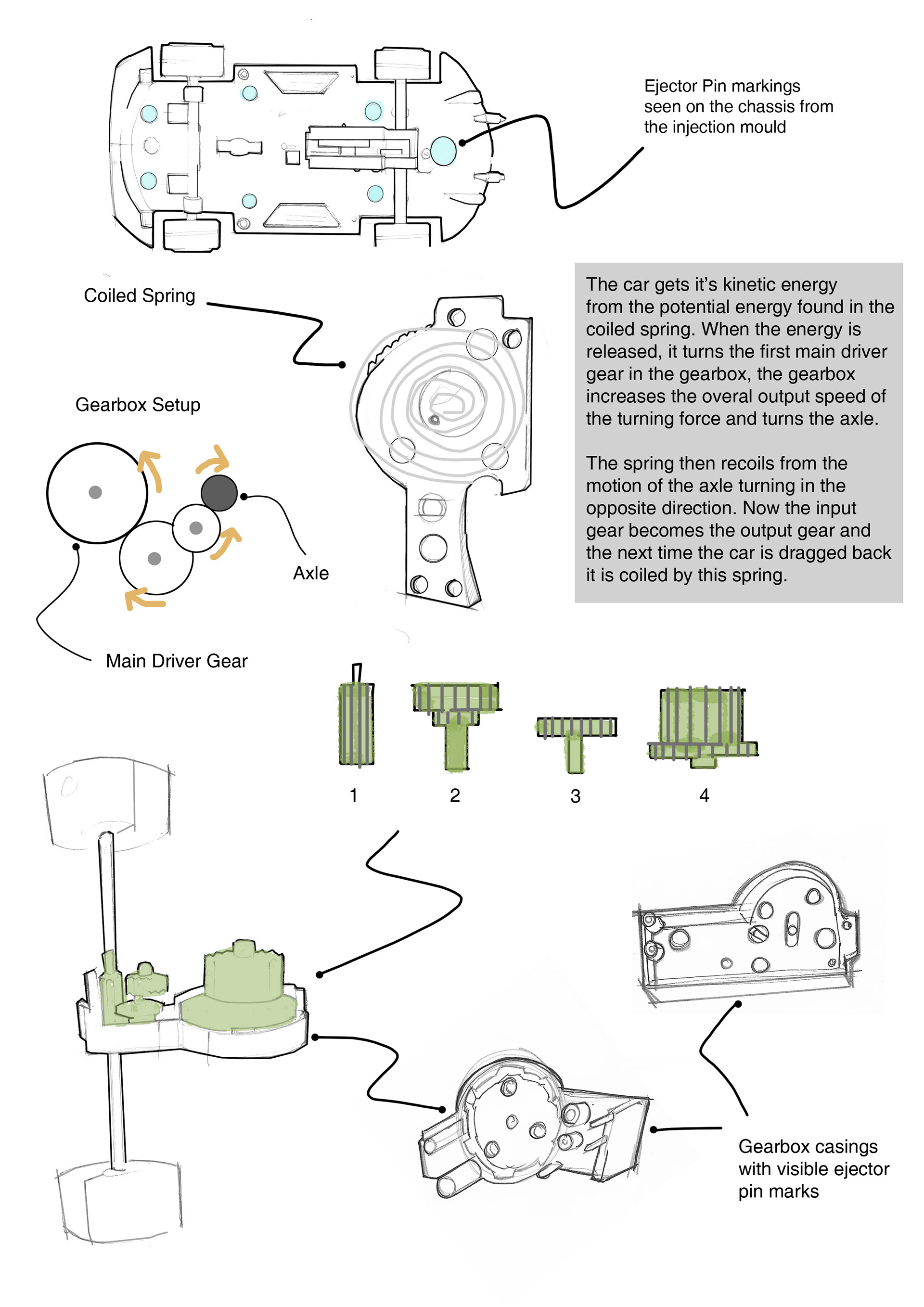 Ejector Pin markings seen on the chassis from the injection mould

Coiled Spring

The car gets it's kinetic energy from the potential energy found in the coiled spring. When the energy is released, it turns the first main driver gear in the gearbox, the gearbox increases the overal output speed of the turning force and turns the axle.

The spring then recoils from the motion of the axle turning in the opposite direction. Now the input gear becomes the output gear and the next time the car is dragged back it is coiled by this spring.

Gearbox Setup

Axle

Main Driver Gear

1

2

3

4

Gearbox casings with visible ejector pin marks