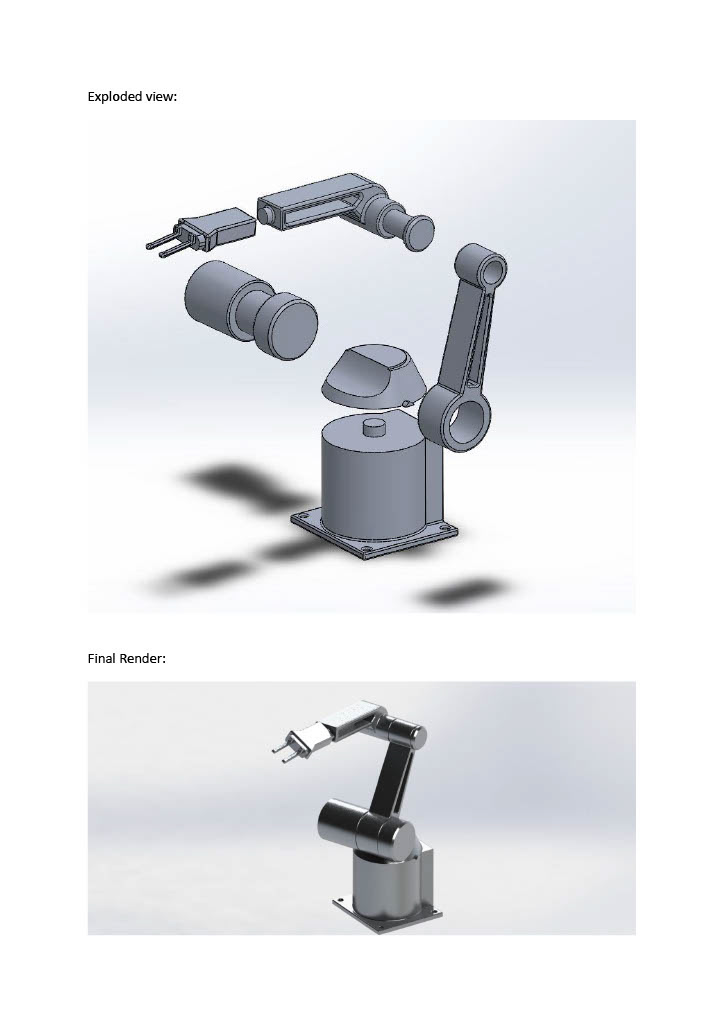 Exploded view:

Final Render: