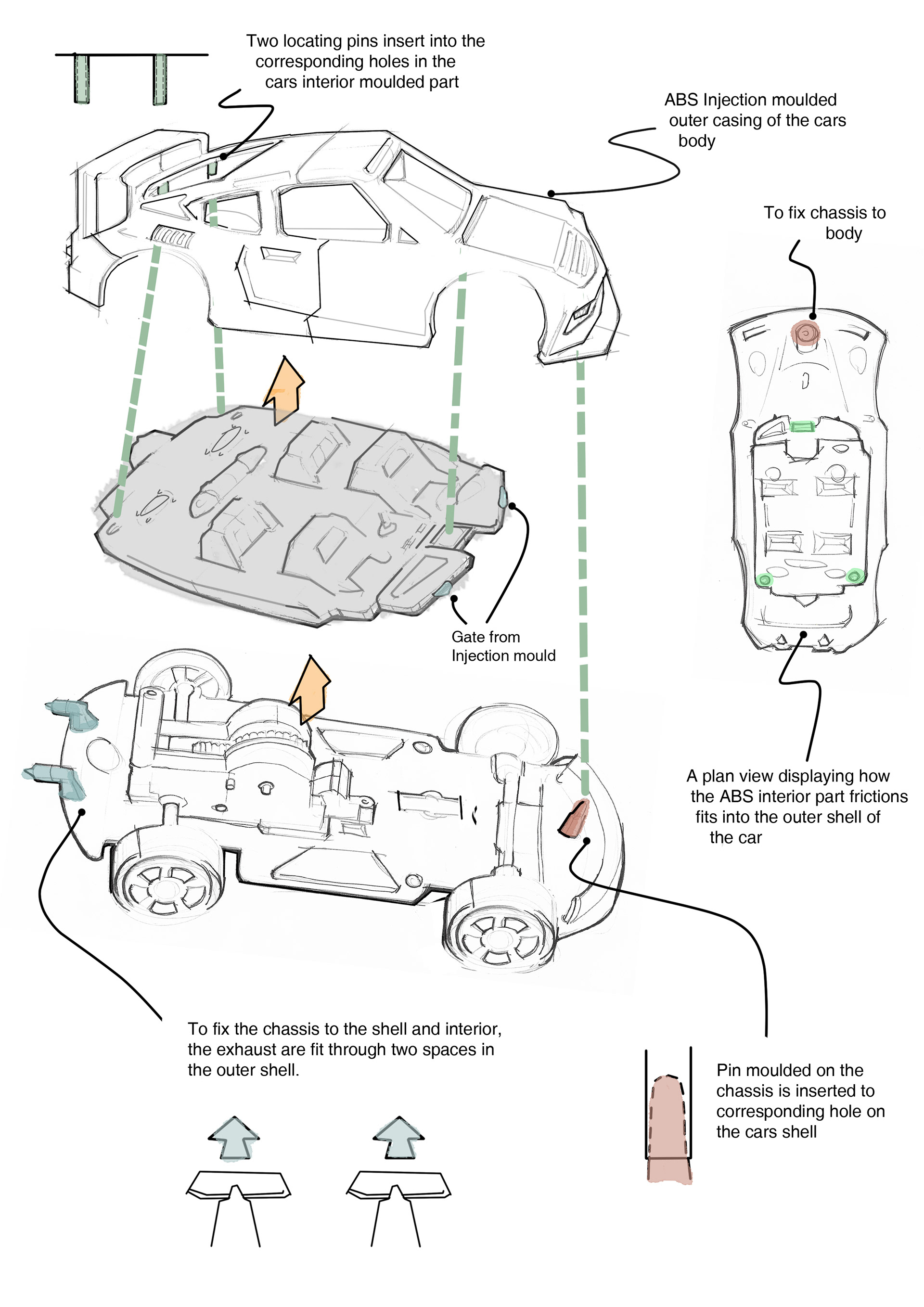 Two locating pins insert into the corresponding holes in the cars interior moulded part

ABS Injection moulded outer casing of the cars body

To fix chassis to body

Gate from Injection mould

A plan view displaying how the ABS interior part frictions fits into the outer shell of the car

To fix the chassis to the shell and interior, the exhaust are fit through two spaces in the outer shell.

Pin moulded on the chassis is inserted to corresponding hole on the cars shell