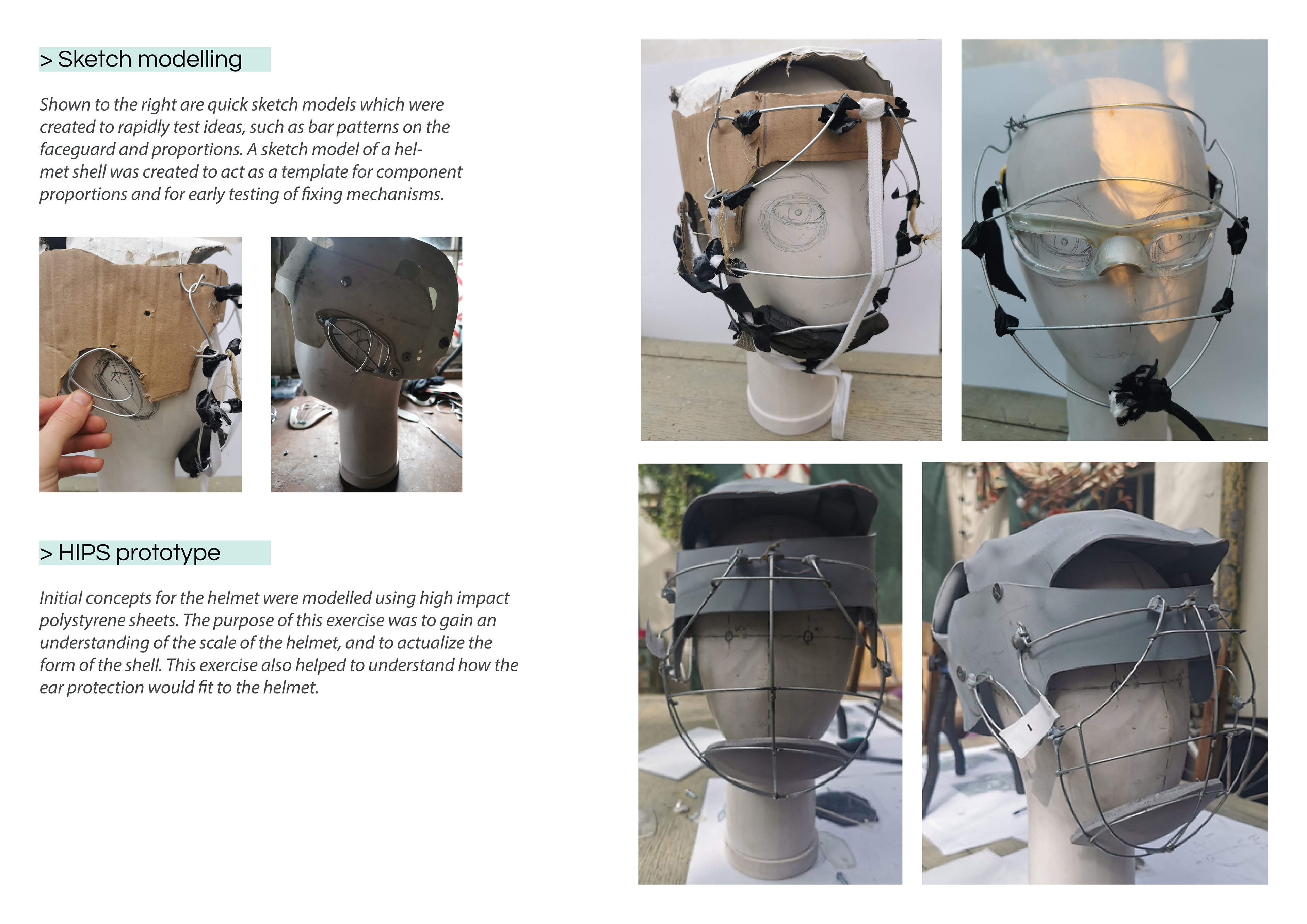 > Sketch modelling

Shown to the right are quick sketch models which were created to rapidly test ideas, such as bar patterns on the faceguard and proportions. A sketch model of a helmet shell was created to act as a template for component proportions and for early testing of fixing mechanisms.

> HIPS prototype

Initial concepts for the helmet were modelled using high impact polystyrene sheets. The purpose of this exercise was to gain an understanding of the scale of the helmet, and to actualize the form of the shell. This exercise also helped to understand how the ear protection would fit to the helmet.