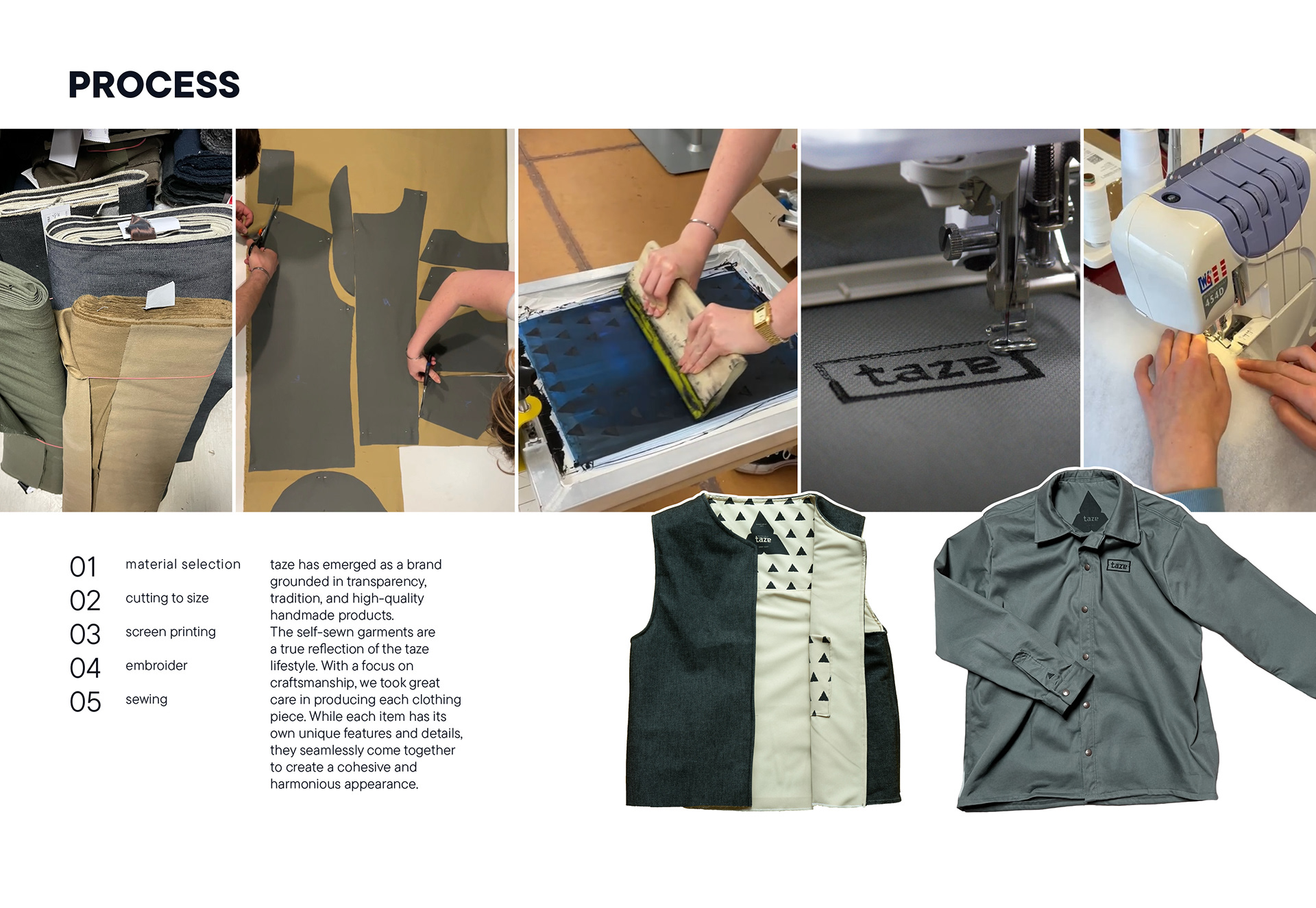 PROCESS

taze

W6 454D

taze

taze

taze

01 material selection
02 cutting to size
03 screen printing
04 embroider
05 sewing

taze has emerged as a brand grounded in transparency, tradition, and high-quality handmade products.
The self-sewn garments are a true reflection of the taze lifestyle. With a focus on craftsmanship, we took great care in producing each clothing piece. While each item has its own unique features and details, they seamlessly come together to create a cohesive and harmonious appearance.