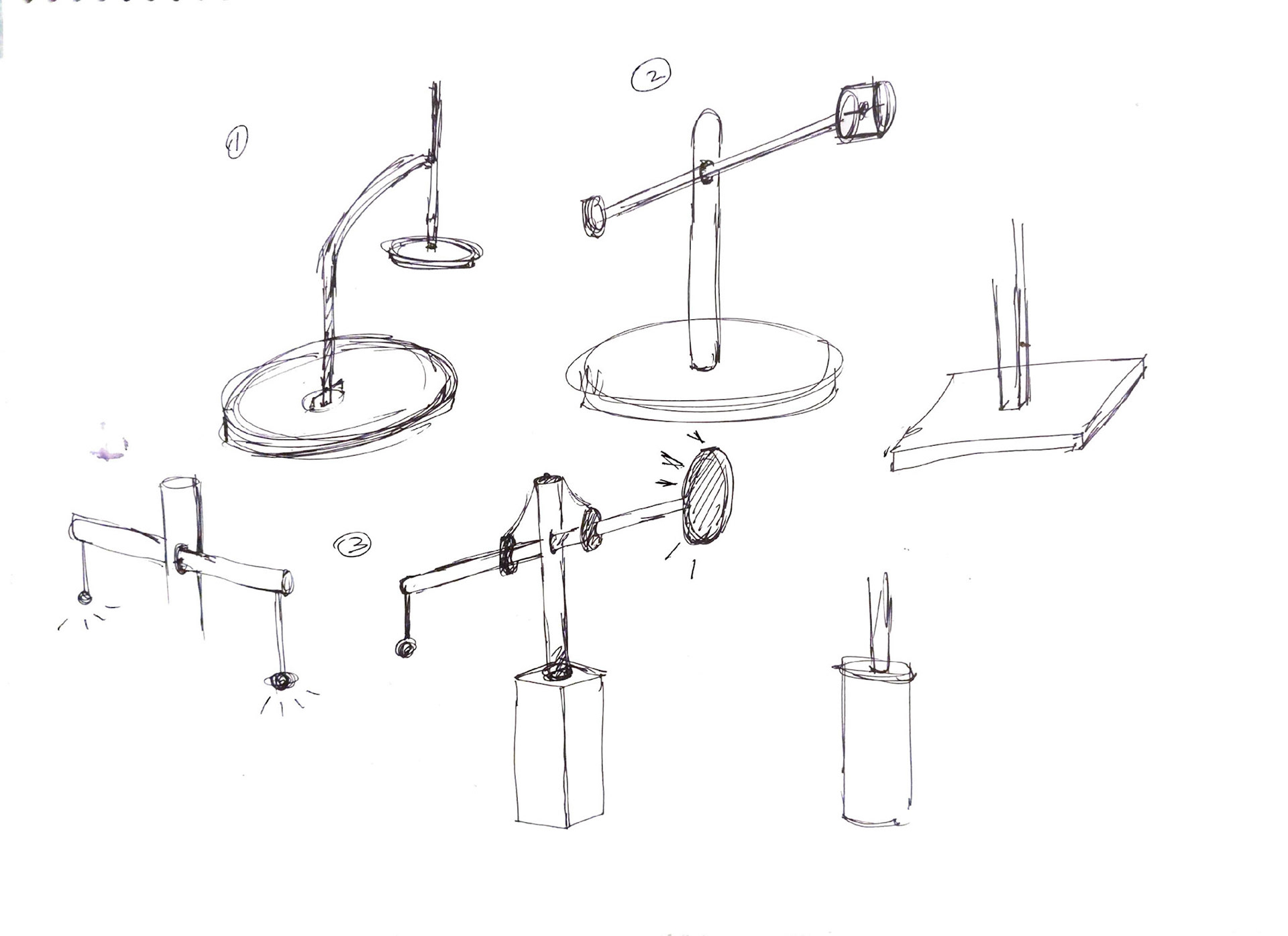 ①

②

③