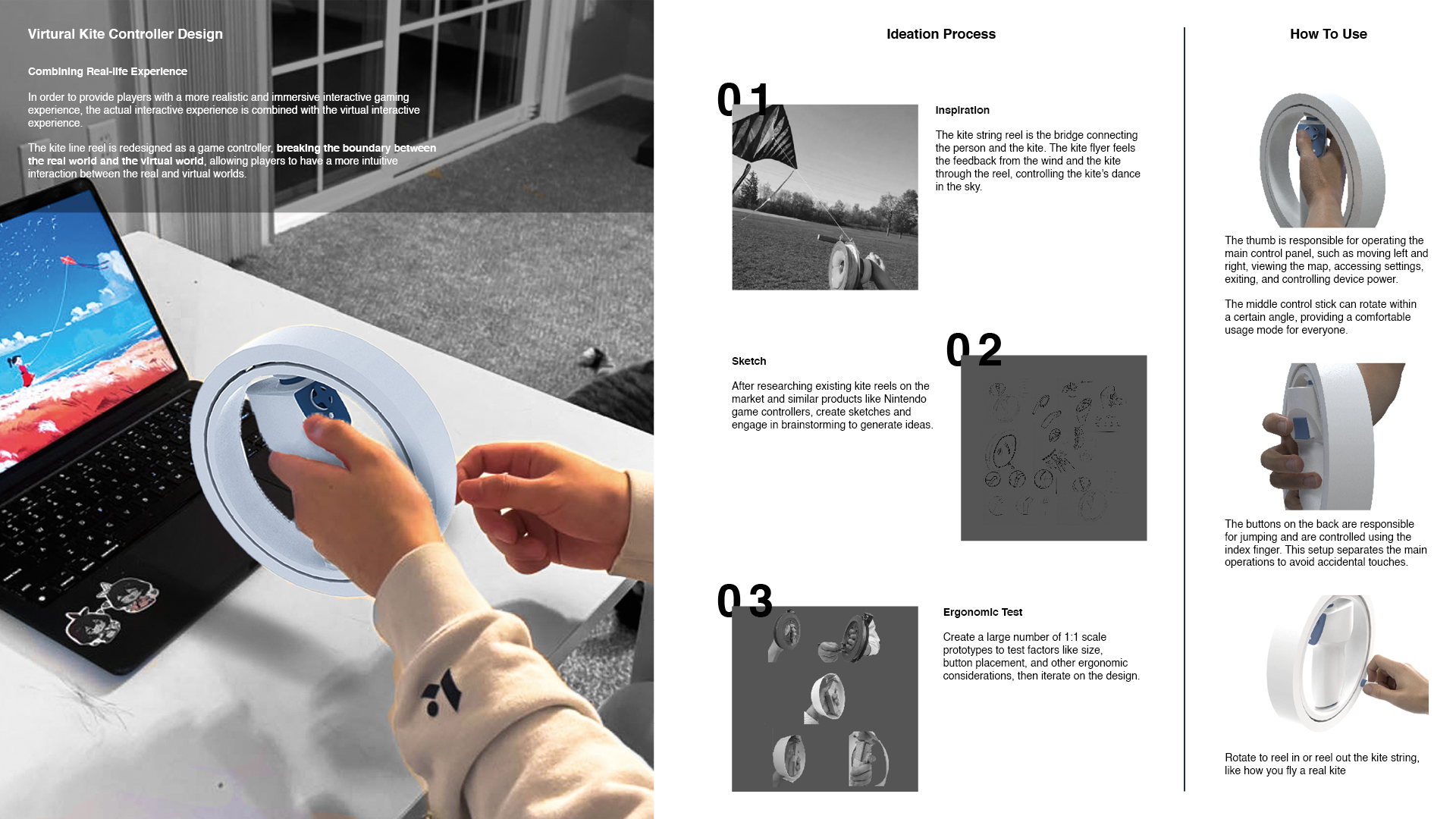 Virtural Kite Controller Design

Combining Real-life Experience

In order to provide players with a more realistic and immersive interactive gaming experience, the actual interactive experience is combined with the virtual interactive experience.

The kite line reel is redesigned as a game controller, breaking the boundary between the real world and the virtual world, allowing players to have a more intuitive interaction between the real and virtual worlds.

Ideation Process

01

Inspiration

The kite string reel is the bridge connecting the person and the kite. The kite flyer feels the feedback from the wind and the kite through the reel, controlling the kite's dance in the sky.

02

Sketch

After researching existing kite reels on the market and similar products like Nintendo game controllers, create sketches and engage in brainstorming to generate ideas.

03

Ergonomic Test

Create a large number of 1:1 scale prototypes to test factors like size, button placement, and other ergonomic considerations, then iterate on the design.

How To Use

The thumb is responsible for operating the main control panel, such as moving left and right, viewing the map, accessing settings, exiting, and controlling device power.

The middle control stick can rotate within a certain angle, providing a comfortable usage mode for everyone.

The buttons on the back are responsible for jumping and are controlled using the index finger. This setup separates the main operations to avoid accidental touches.

Rotate to reel in or reel out the kite string, like how you fly a real kite