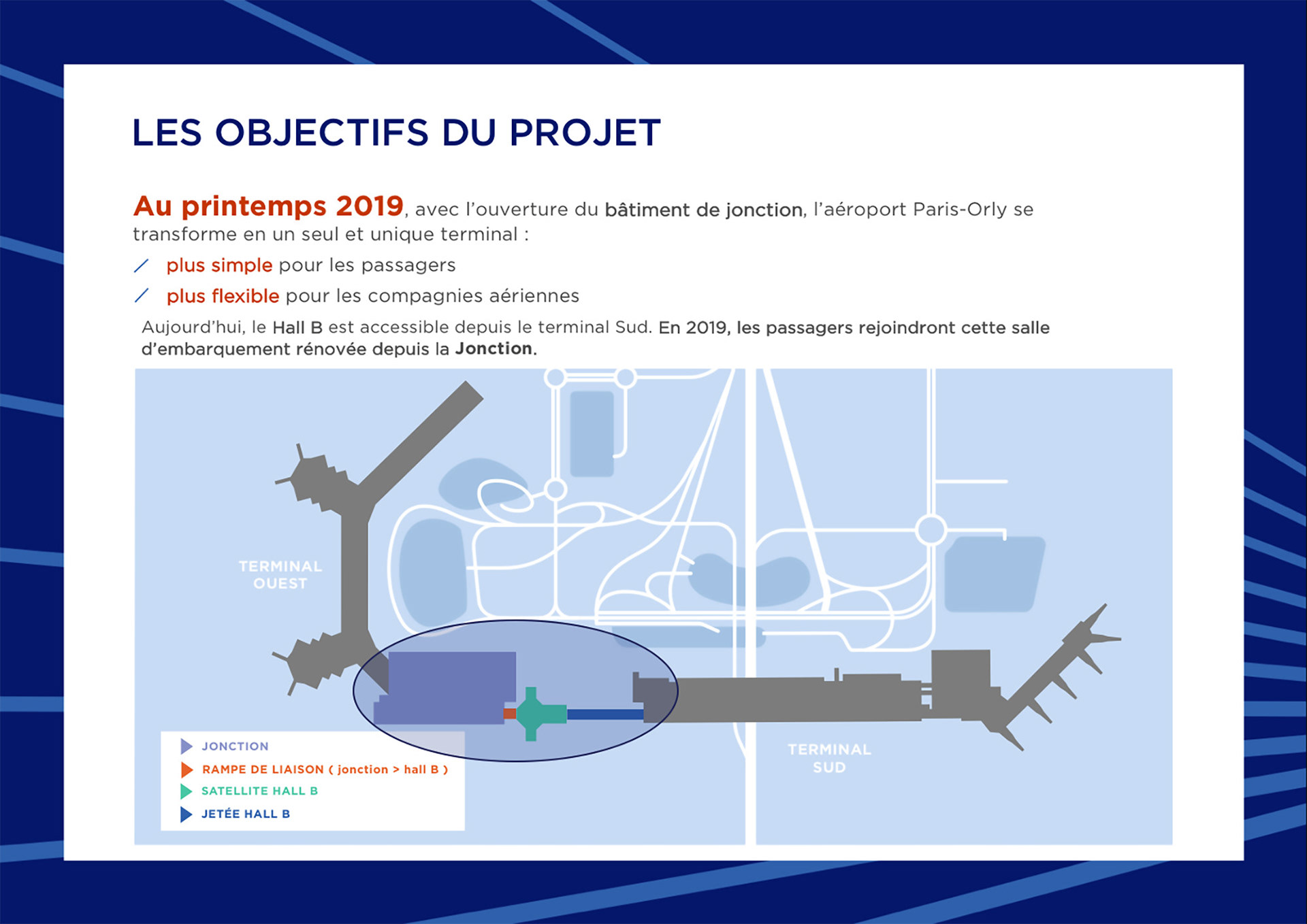 LES OBJECTIFS DU PROJET

Au printemps 2019, avec l'ouverture du bâtiment de jonction, l'aéroport Paris-Orly se transforme en un seul et unique terminal :

/ plus simple pour les passagers
/ plus flexible pour les compagnies aériennes

Aujourd'hui, le Hall B est accessible depuis le terminal Sud. En 2019, les passagers rejoindront cette salle d'embarquement rénovée depuis la Jonction.

TERMINAL OUEST

TERMINAL SUD

JONCTION
RAMPE DE LIAISON ( jonction > hall B )
SATELLITE HALL B
JETÉE HALL B