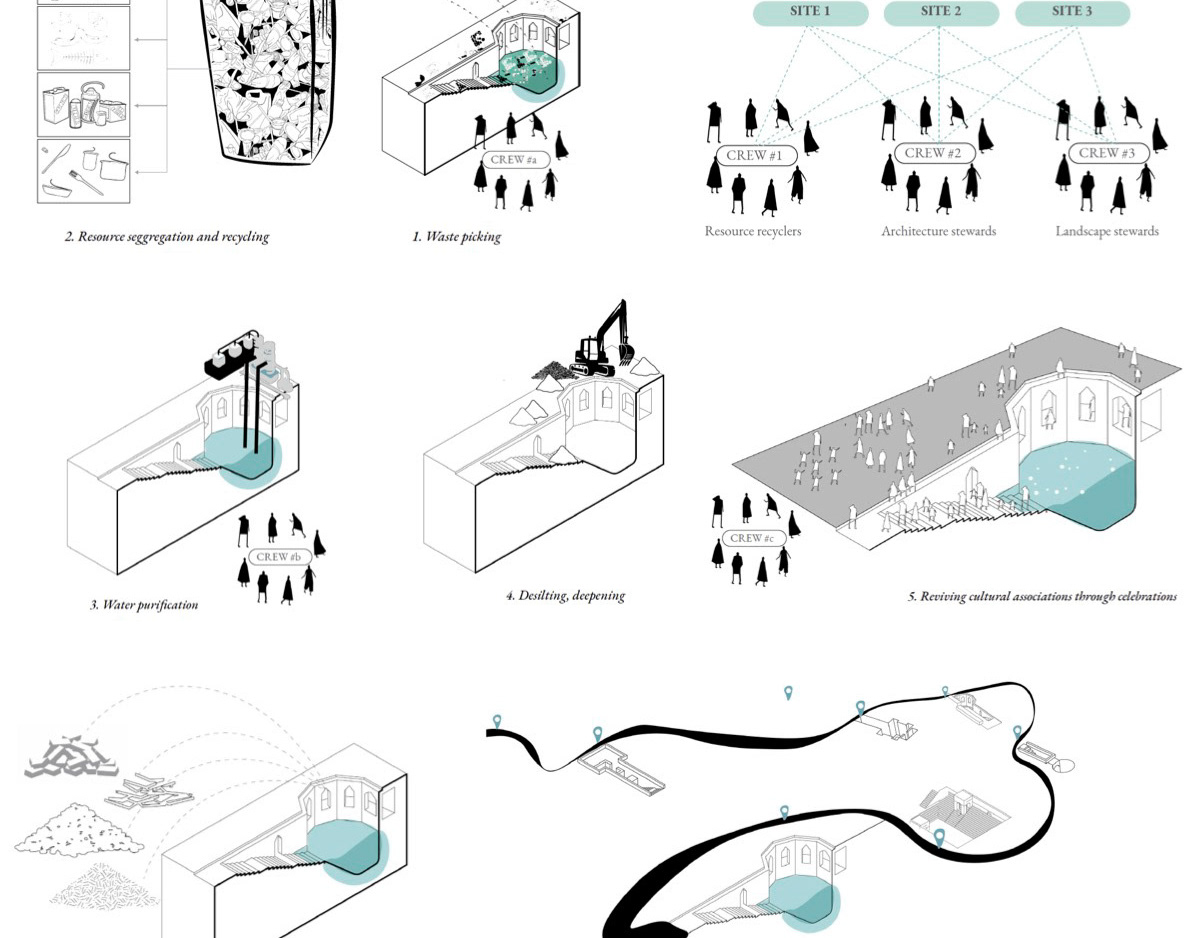 SITE 1
SITE 2
SITE 3

CREW #a

CREW #1
CREW #2
CREW #3

2. Resource seggregation and recycling

1. Waste picking

Resource recyclers
Architecture stewards
Landscape stewards

CREW #b

CREW #c

3. Water purification

4. Desilting, deepening

5. Reviving cultural associations through celebrations