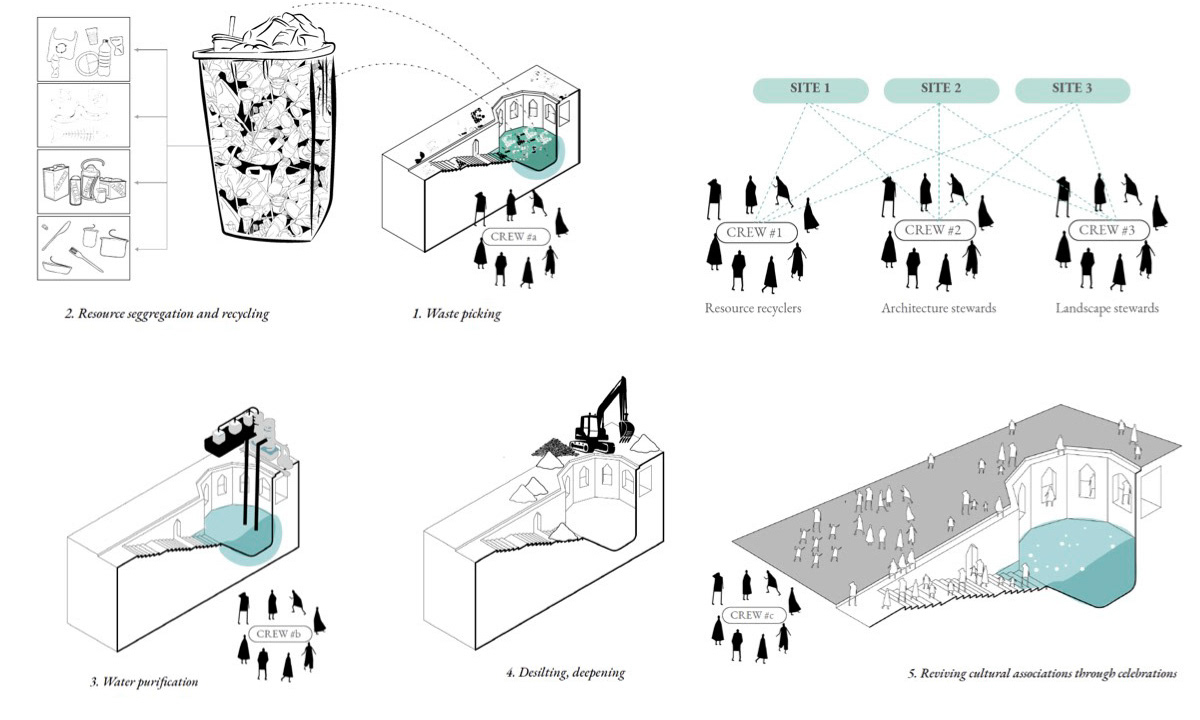 CREW #a

2. Resource seggregation and recycling

1. Waste picking

SITE 1

SITE 2

SITE 3

CREW #1

CREW #2

CREW #3

Resource recyclers

Architecture stewards

Landscape stewards

CREW #b

3. Water purification

4. Desilting, deepening

CREW #c

5. Reviving cultural associations through celebrations