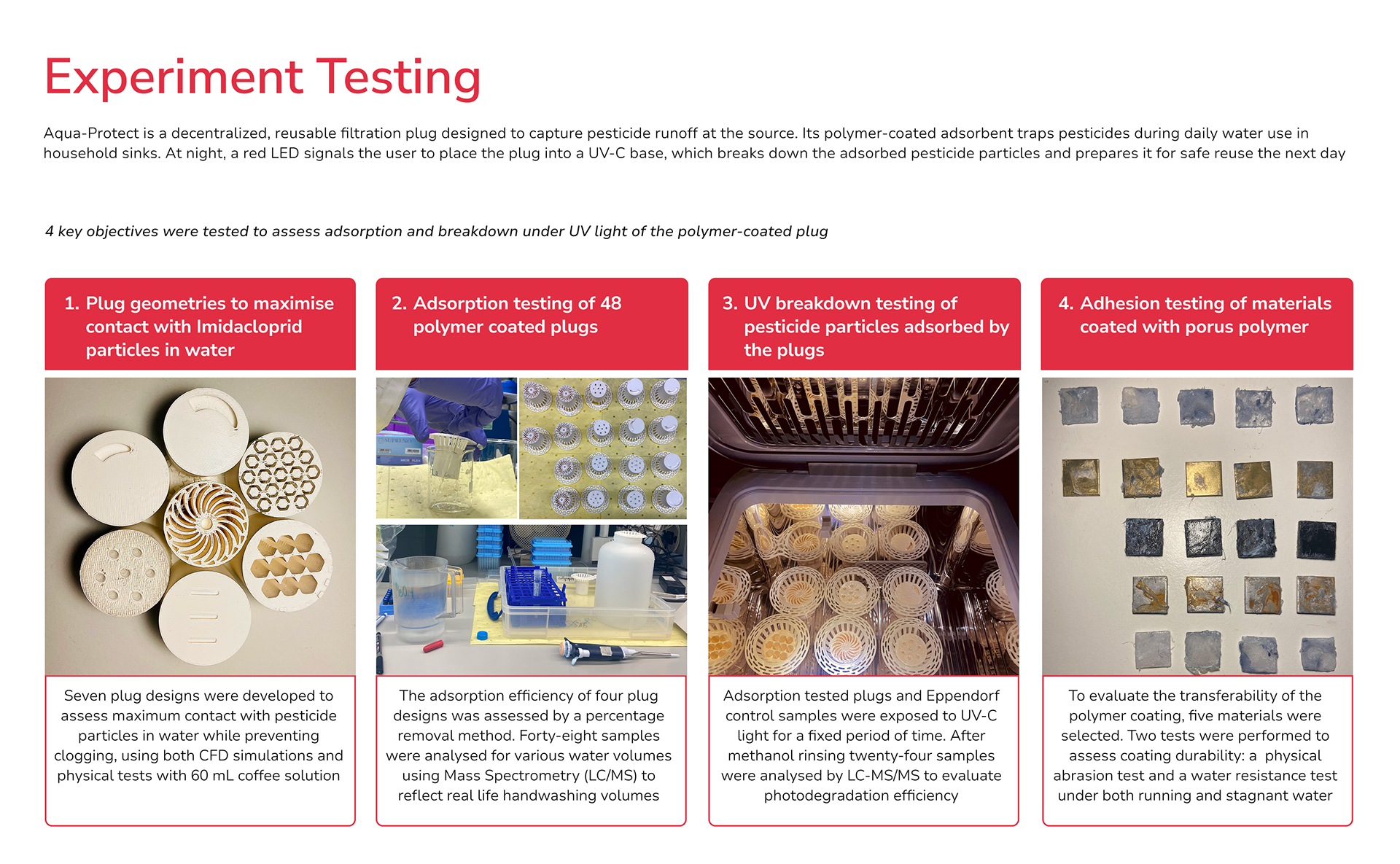 Experiment Testing

Aqua-Protect is a decentralized, reusable filtration plug designed to capture pesticide runoff at the source. Its polymer-coated adsorbent traps pesticides during daily water use in household sinks. At night, a red LED signals the user to place the plug into a UV-C base, which breaks down the adsorbed pesticide particles and prepares it for safe reuse the next day

4 key objectives were tested to assess adsorption and breakdown under UV light of the polymer-coated plug

1. Plug geometries to maximise contact with Imidacloprid particles in water

Seven plug designs were developed to assess maximum contact with pesticide particles in water while preventing clogging, using both CFD simulations and physical tests with 60 mL coffee solution

2. Adsorption testing of 48 polymer coated plugs

The adsorption efficiency of four plug designs was assessed by a percentage removal method. Forty-eight samples were analysed for various water volumes using Mass Spectrometry (LC/MS) to reflect real life handwashing volumes

3. UV breakdown testing of pesticide particles adsorbed by the plugs

Adsorption tested plugs and Eppendorf control samples were exposed to UV-C light for a fixed period of time. After methanol rinsing twenty-four samples were analysed by LC-MS/MS to evaluate photodegradation efficiency

4. Adhesion testing of materials coated with porus polymer

To evaluate the transferability of the polymer coating, five materials were selected. Two tests were performed to assess coating durability: a physical abrasion test and a water resistance test under both running and stagnant water