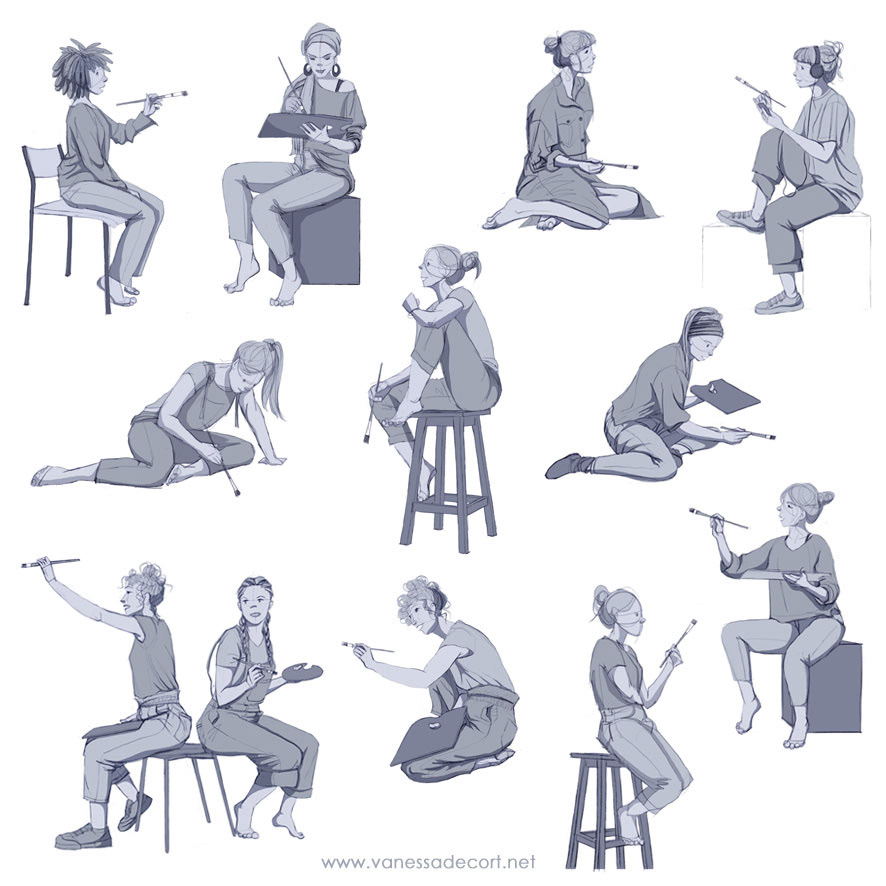 www.vanessadecort.net