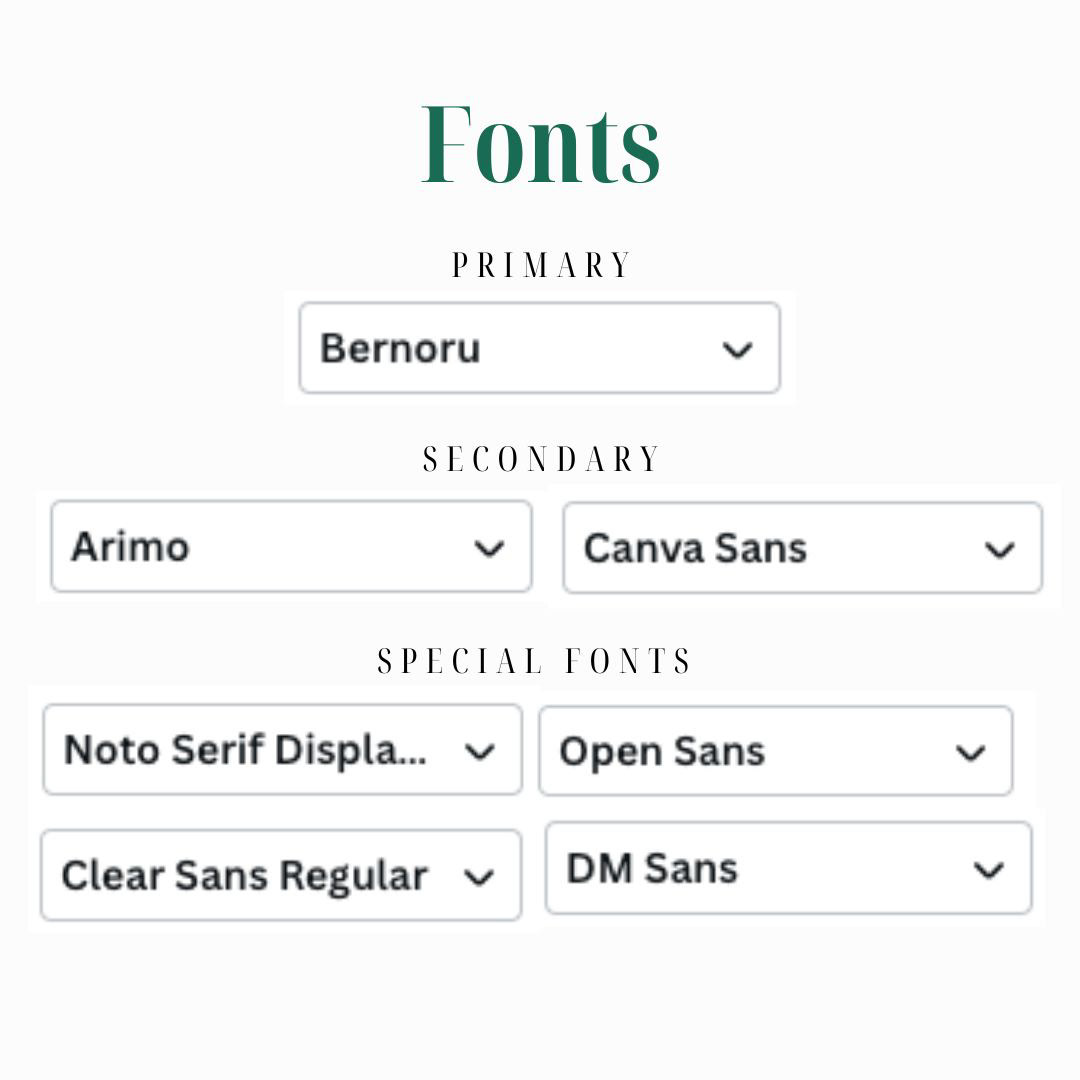 Fonts

PRIMARY

Bernoru

SECONDARY

Arimo

Canva Sans

SPECIAL FONTS

Noto Serif Displa...

Open Sans

Clear Sans Regular

DM Sans