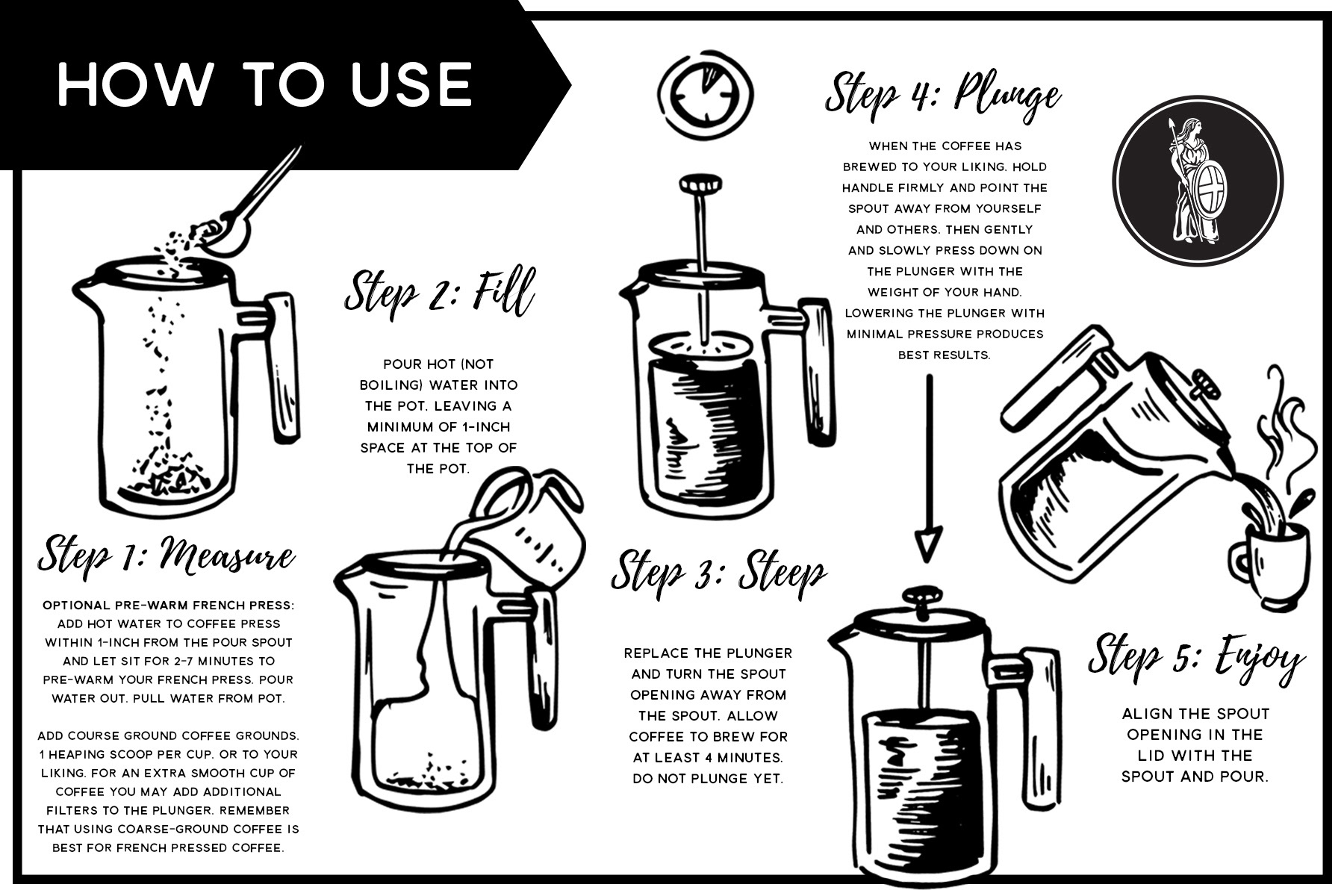 HOW TO USE

Step 1: Measure

OPTIONAL PRE-WARM FRENCH PRESS: ADD HOT WATER TO COFFEE PRESS WITHIN 1-INCH FROM THE POUR SPOUT AND LET SIT FOR 2-7 MINUTES TO PRE-WARM YOUR FRENCH PRESS. POUR WATER OUT. PULL WATER FROM POT.

ADD COURSE GROUND COFFEE GROUNDS. 1 HEAPING SCOOP PER CUP. OR TO YOUR LIKING. FOR AN EXTRA SMOOTH CUP OF COFFEE YOU MAY ADD ADDITIONAL FILTERS TO THE PLUNGER. REMEMBER THAT USING COARSE-GROUND COFFEE IS BEST FOR FRENCH PRESSED COFFEE.

Step 2: Fill

POUR HOT (NOT BOILING) WATER INTO THE POT. LEAVING A MINIMUM OF 1-INCH SPACE AT THE TOP OF THE POT.

Step 3: Steep

REPLACE THE PLUNGER AND TURN THE SPOUT OPENING AWAY FROM THE SPOUT. ALLOW COFFEE TO BREW FOR AT LEAST 4 MINUTES. DO NOT PLUNGE YET.

Step 4: Plunge

WHEN THE COFFEE HAS BREWED TO YOUR LIKING. HOLD HANDLE FIRMLY AND POINT THE SPOUT AWAY FROM YOURSELF AND OTHERS. THEN GENTLY AND SLOWLY PRESS DOWN ON THE PLUNGER WITH THE WEIGHT OF YOUR HAND. LOWERING THE PLUNGER WITH MINIMAL PRESSURE PRODUCES BEST RESULTS.

Step 5: Enjoy

ALIGN THE SPOUT OPENING IN THE LID WITH THE SPOUT AND POUR.