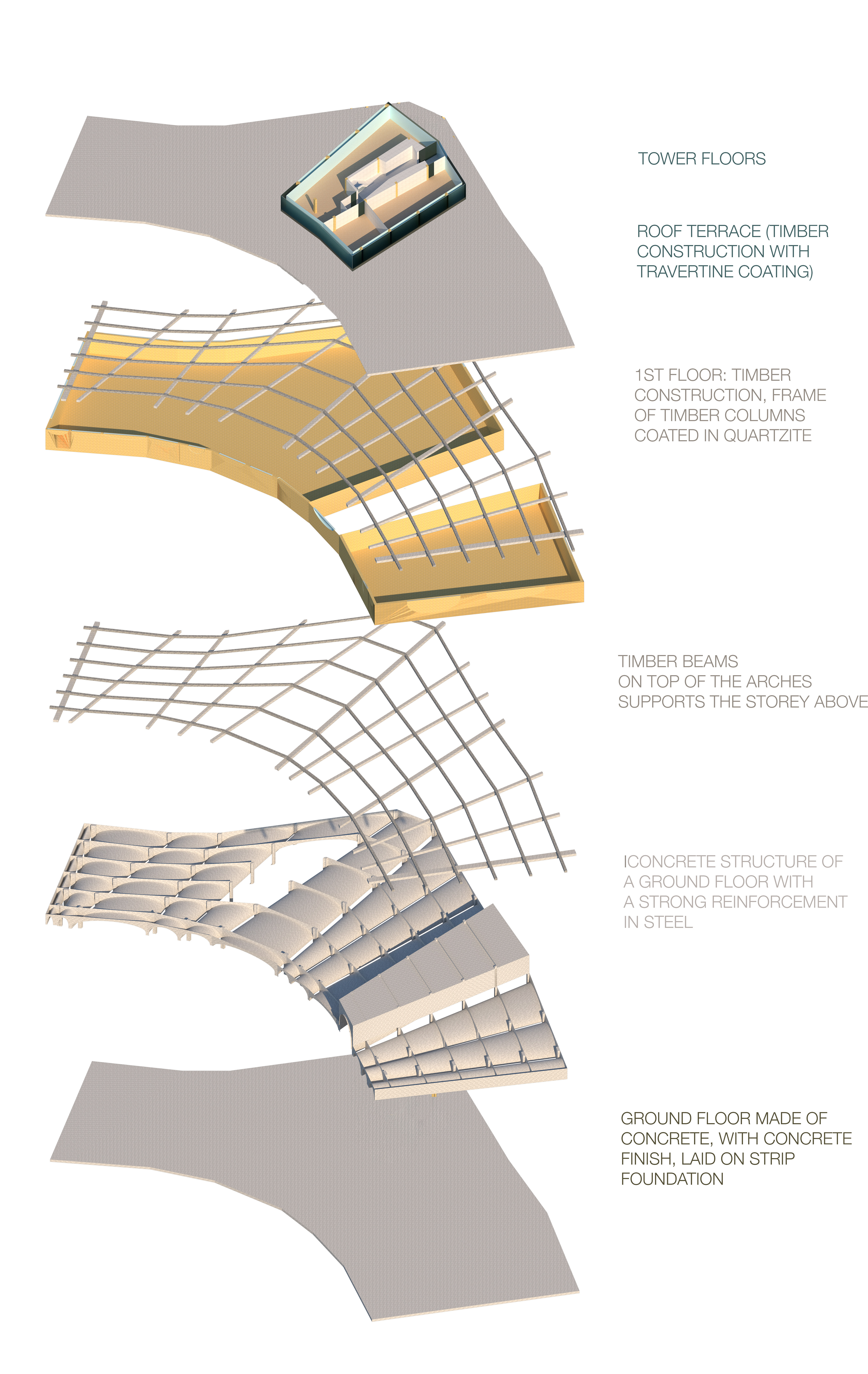 TOWER FLOORS

ROOF TERRACE (TIMBER CONSTRUCTION WITH TRAVERTINE COATING)

1ST FLOOR: TIMBER CONSTRUCTION, FRAME OF TIMBER COLUMNS COATED IN QUARTZITE

TIMBER BEAMS
ON TOP OF THE ARCHES
SUPPORTS THE STOREY ABOVE

ICONCRETE STRUCTURE OF A GROUND FLOOR WITH A STRONG REINFORCEMENT IN STEEL

GROUND FLOOR MADE OF CONCRETE, WITH CONCRETE FINISH, LAID ON STRIP FOUNDATION