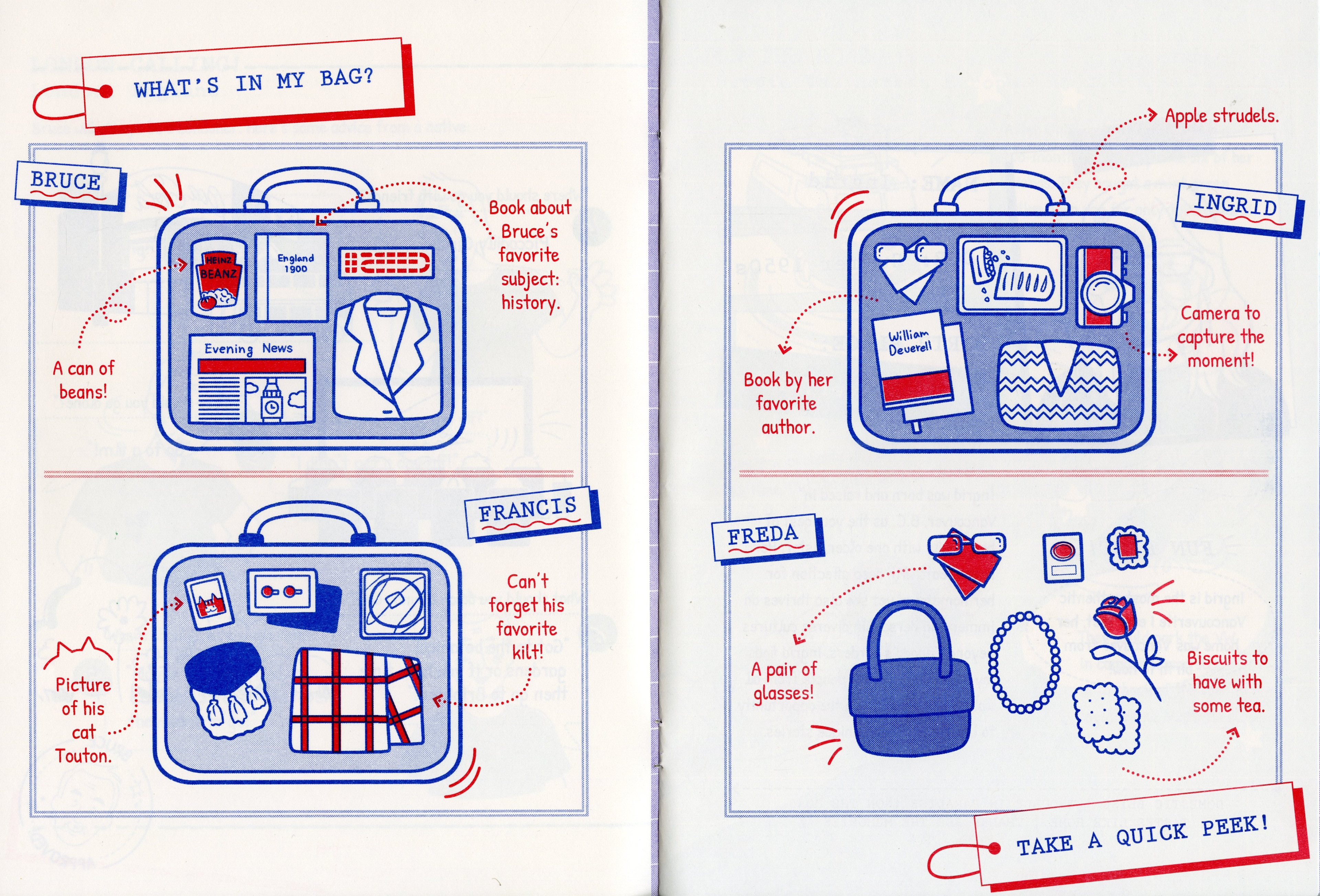 WHAT'S IN MY BAG?

BRUCE

HEINZ BEANZ

England 1900

Evening News

Book about Bruce's favorite subject: history.

A can of beans!

FRANCIS

Can't forget his favorite kilt!

Picture of his cat Touton.

Apple strudels.

INGRID

William Deverell

Camera to capture the moment!

Book by her favorite author.

FREDA

A pair of glasses!

Biscuits to have with some tea.

TAKE A QUICK PEEK!