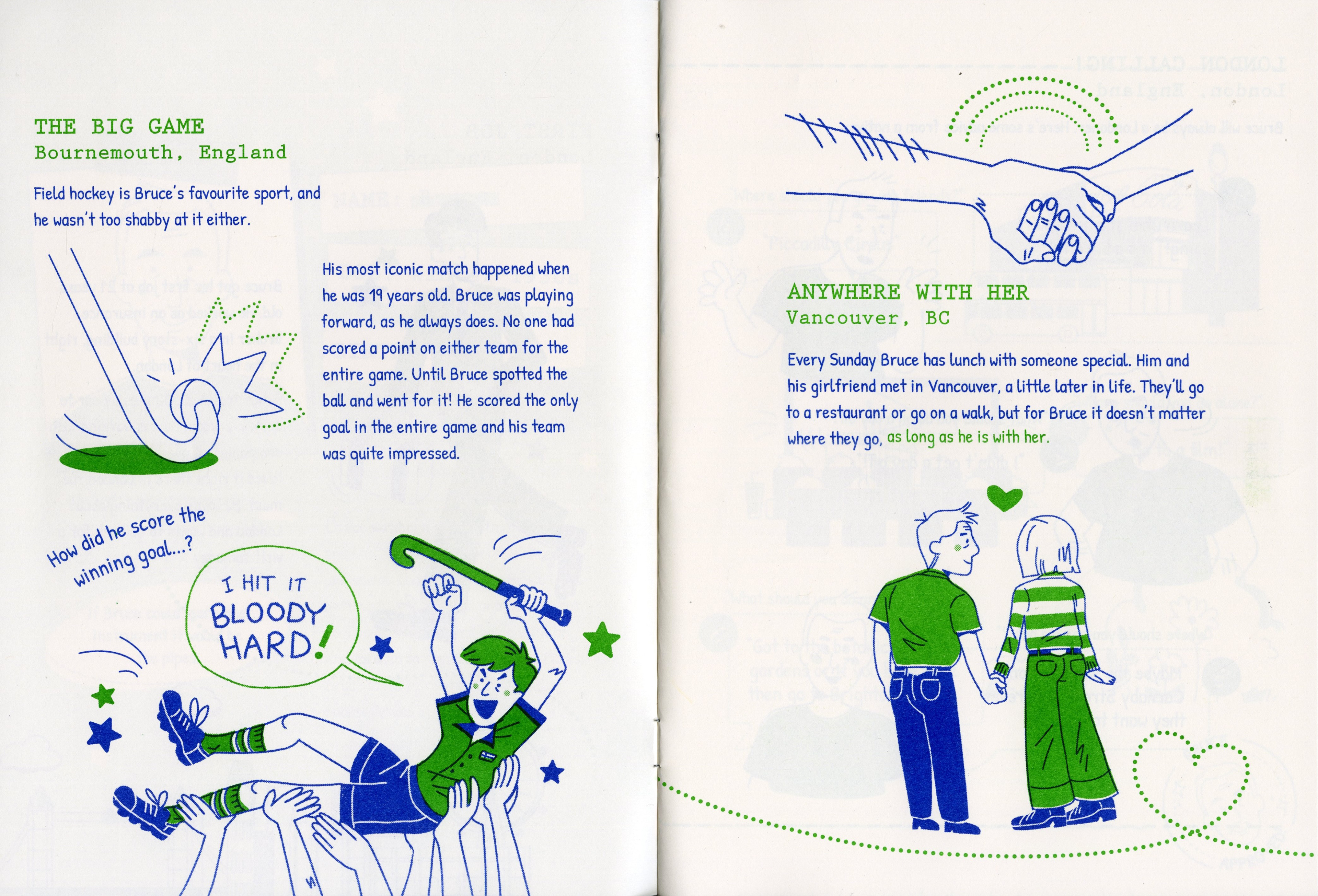 THE BIG GAME
Bournemouth, England

Field hockey is Bruce's favourite sport, and he wasn't too shabby at it either.

His most iconic match happened when he was 19 years old. Bruce was playing forward, as he always does. No one had scored a point on either team for the entire game. Until Bruce spotted the ball and went for it! He scored the only goal in the entire game and his team was quite impressed.

How did he score the winning goal...?

I HIT IT BLOODY HARD!

ANYWHERE WITH HER
Vancouver, BC

Every Sunday Bruce has lunch with someone special. Him and his girlfriend met in Vancouver, a little later in life. They'll go to a restaurant or go on a walk, but for Bruce it doesn't matter where they go, as long as he is with her.