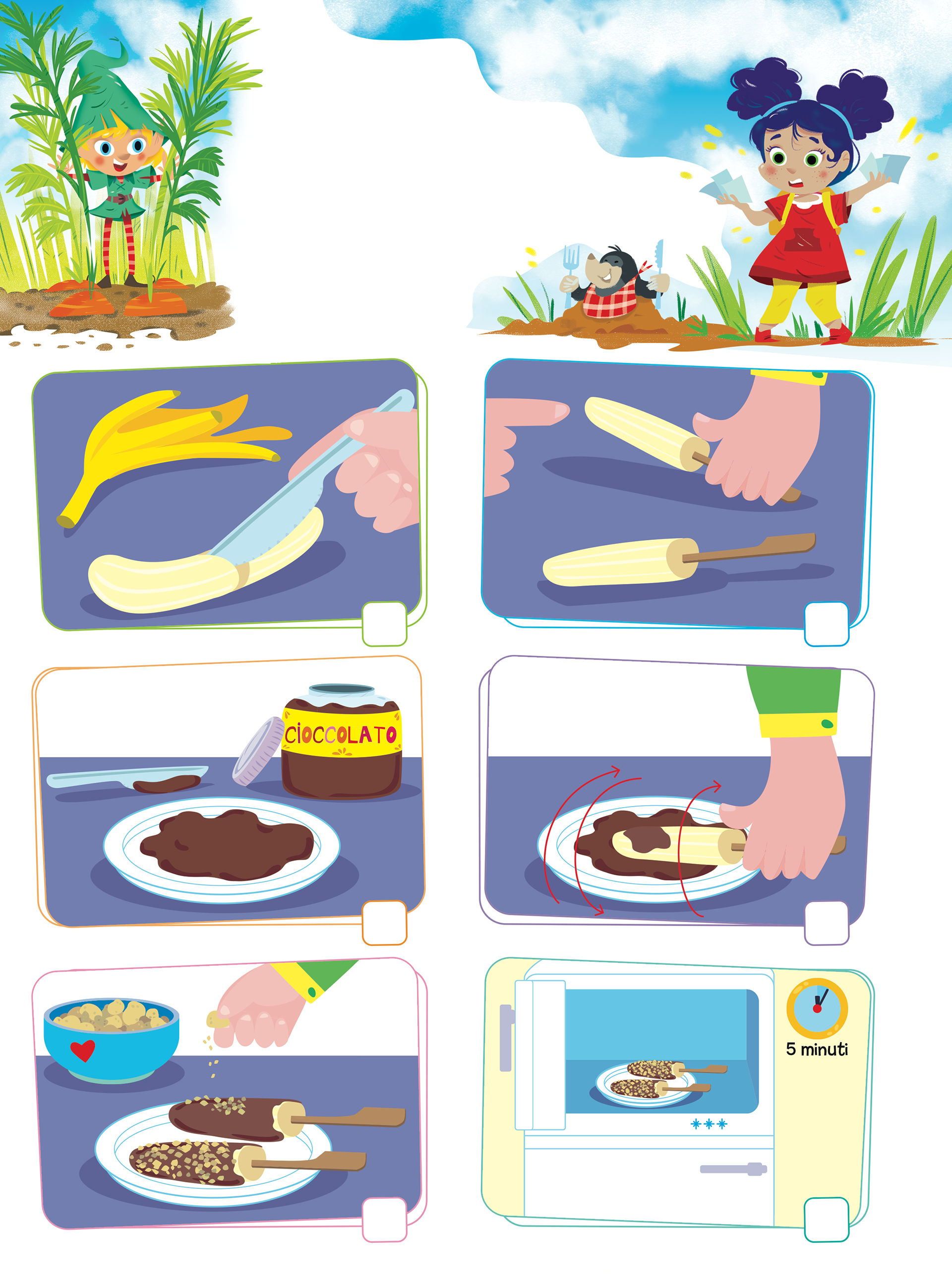 CIOCCOLATO

5 minuti