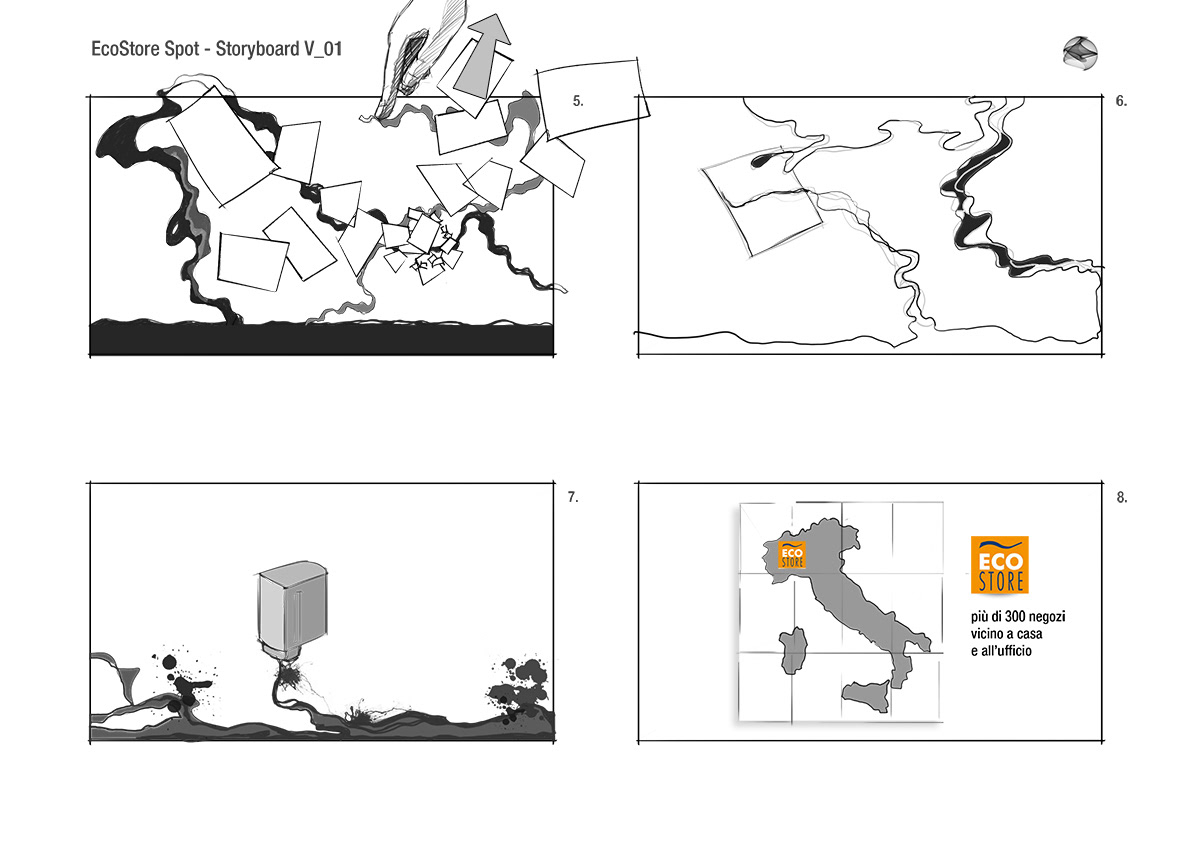 EcoStore Spot - Storyboard V_01

5.

6.

7.

8.

ECO STORE

ECO STORE

più di 300 negozi
vicino a casa
e all'ufficio