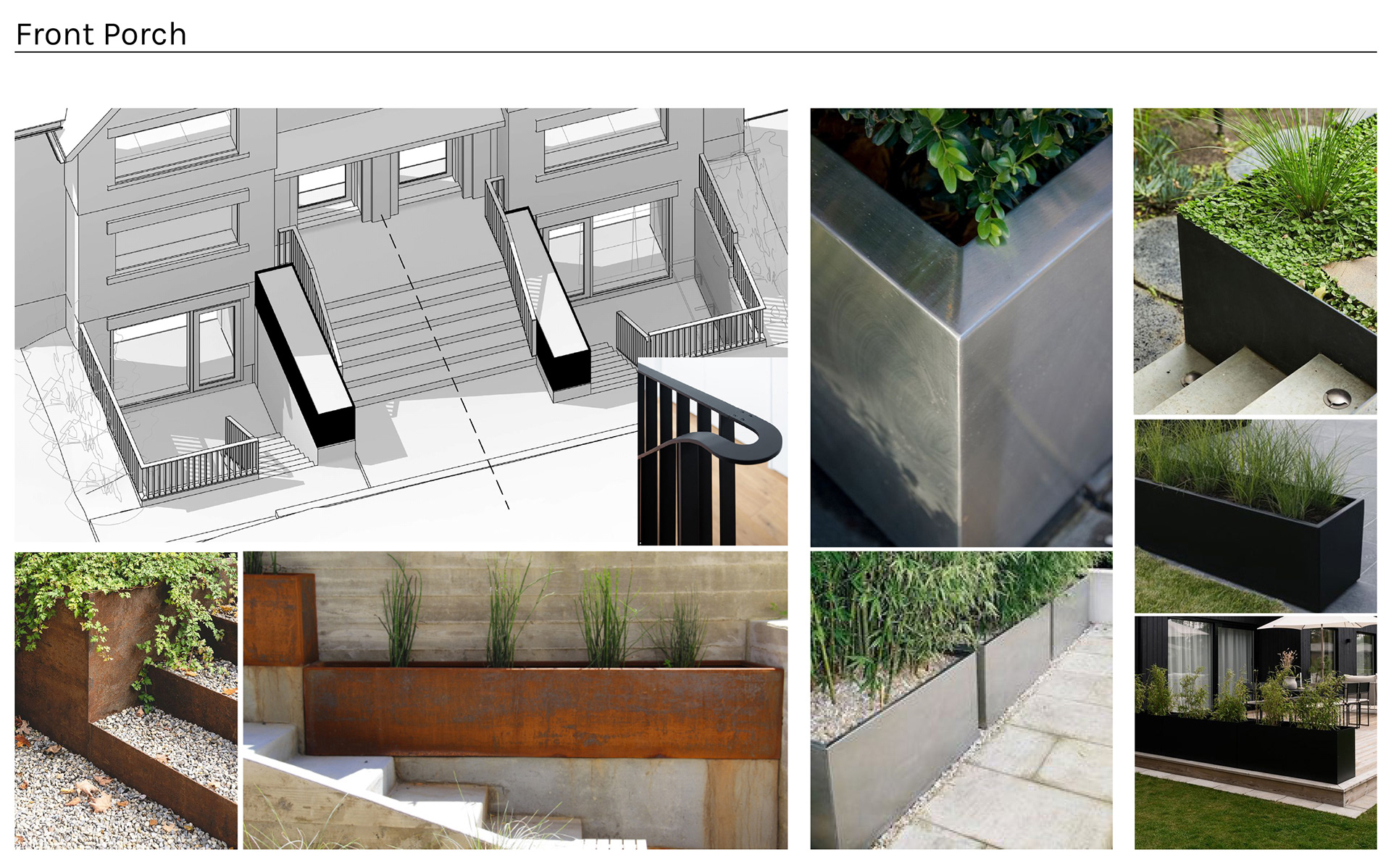 Front Porch